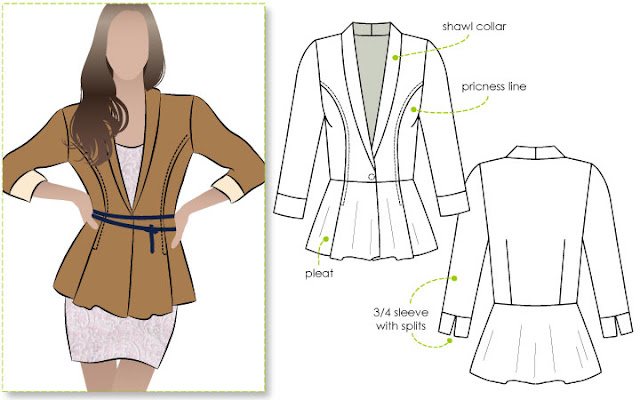 shawl collar

pricness line

pleat

3/4 sleeve with splits