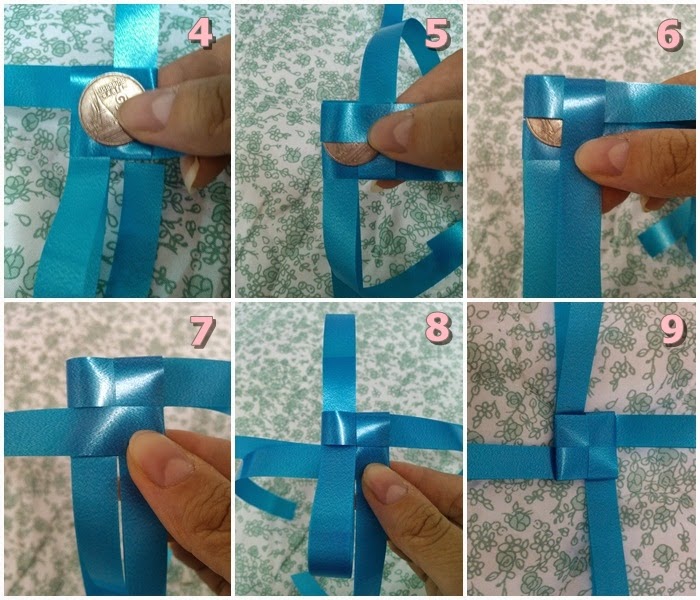 4

5

6

7

8

9