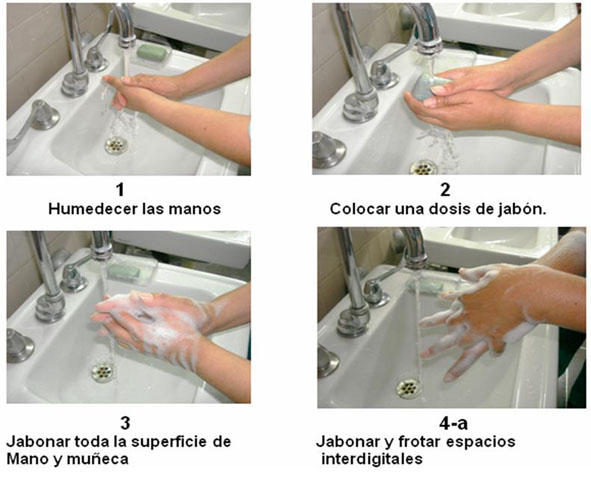 1
Humedecer las manos

2
Colocar una dosis de jabón.

3
Jabonar toda la superficie de Mano y muñeca

4-a
Jabonar y frotar espacios interdigitales