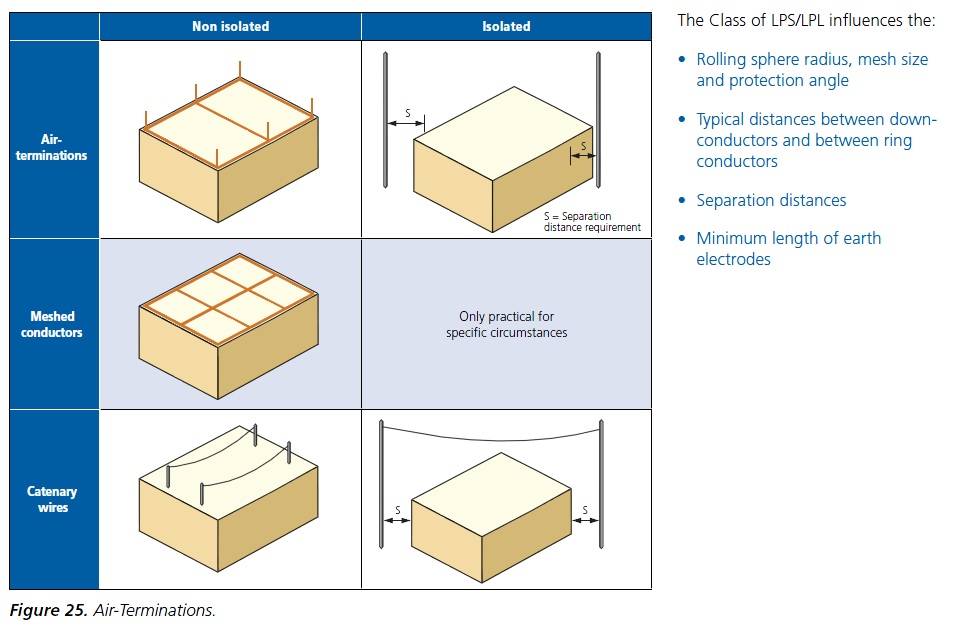 | | Non isolated | Isolated |
|---|---|---|
| Air-terminations | | S S S = Separation distance requirement |
| Meshed conductors | | Only practical for specific circumstances |
| Catenary wires | | S S |

Figure 25. Air-Terminations.

The Class of LPS/LPL influences the:

• Rolling sphere radius, mesh size and protection angle

• Typical distances between down-conductors and between ring conductors

• Separation distances

• Minimum length of earth electrodes