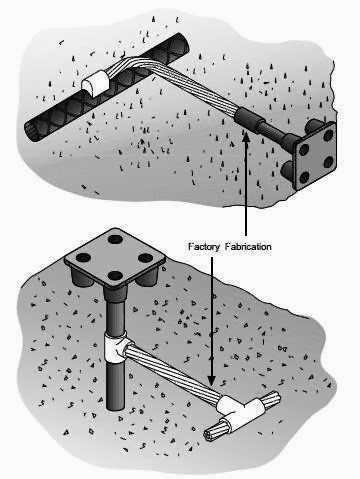 Factory Fabrication