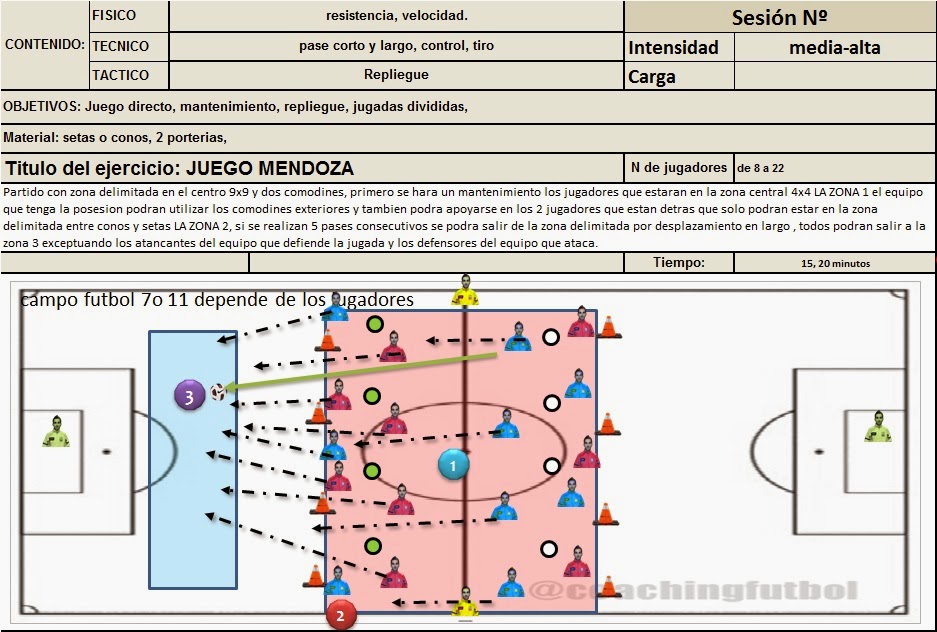 | CONTENIDO: | FISICO | resistencia, velocidad. | Sesión Nº | |
|---|---|---|---|---|
| | TECNICO | pase corto y largo, control, tiro | Intensidad | media-alta |
| | TACTICO | Repliegue | Carga | |

OBJETIVOS: Juego directo, mantenimiento, repliegue, jugadas divididas,

Material: setas o conos, 2 porterias,

Titulo del ejercicio: JUEGO MENDOZA

N de jugadores de 8 a 22

Partido con zona delimitada en el centro 9x9 y dos comodines, primero se hara un mantenimiento los jugadores que estaran en la zona central 4x4 LA ZONA 1 el equipo que tenga la posesion podran utilizar los comodines exteriores y tambien podra apoyarse en los 2 jugadores que estan detras que solo podran estar en la zona delimitada entre conos y setas LA ZONA 2, si se realizan 5 pases consecutivos se podra salir de la zona delimitada por desplazamiento en largo , todos podran salir a la zona 3 exceptuando los atancantes del equipo que defiende la jugada y los defensores del equipo que ataca.

Tiempo: 15, 20 minutos

campo futbol 7o 11 depende de los jugadores

3

1

2

@coachingfutbol