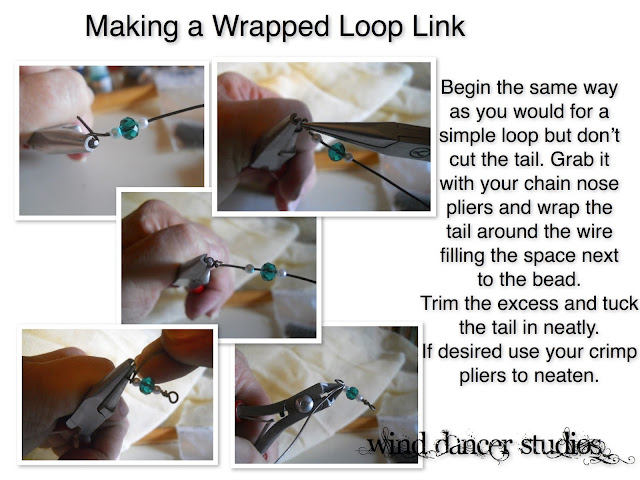 Making a Wrapped Loop Link

Begin the same way as you would for a simple loop but don't cut the tail. Grab it with your chain nose pliers and wrap the tail around the wire filling the space next to the bead.
Trim the excess and tuck the tail in neatly.
If desired use your crimp pliers to neaten.

wind dancer studios