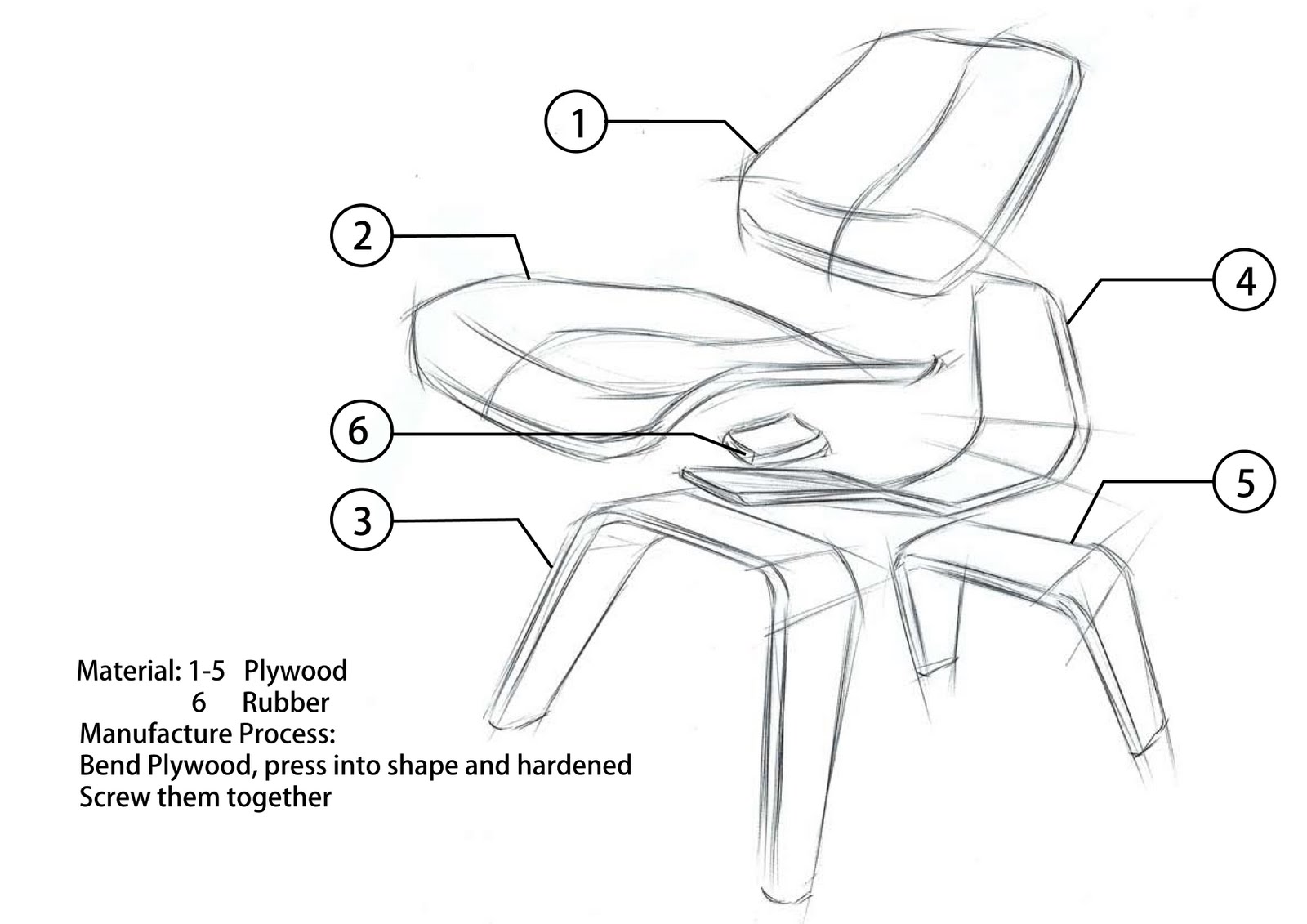 1

2

4

6

5

3

Material: 1-5 Plywood
6 Rubber
Manufacture Process:
Bend Plywood, press into shape and hardened
Screw them together