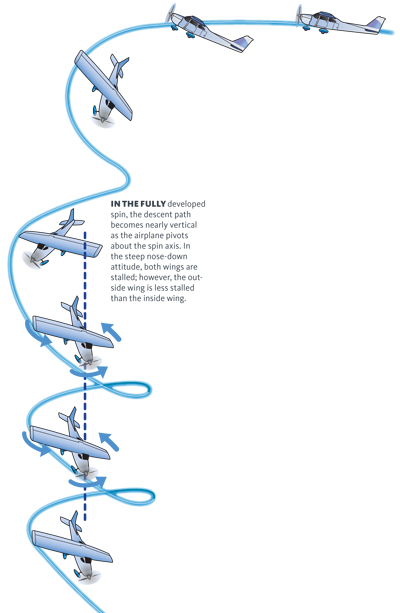 IN THE FULLY developed spin, the descent path becomes nearly vertical as the airplane pivots about the spin axis. In the steep nose-down attitude, both wings are stalled; however, the outside wing is less stalled than the inside wing.