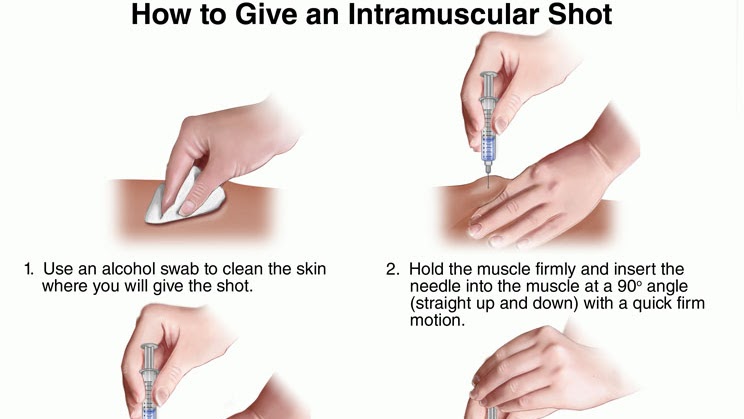 How to Give an Intramuscular Shot

1. Use an alcohol swab to clean the skin where you will give the shot.

2. Hold the muscle firmly and insert the needle into the muscle at a 90° angle (straight up and down) with a quick firm motion.