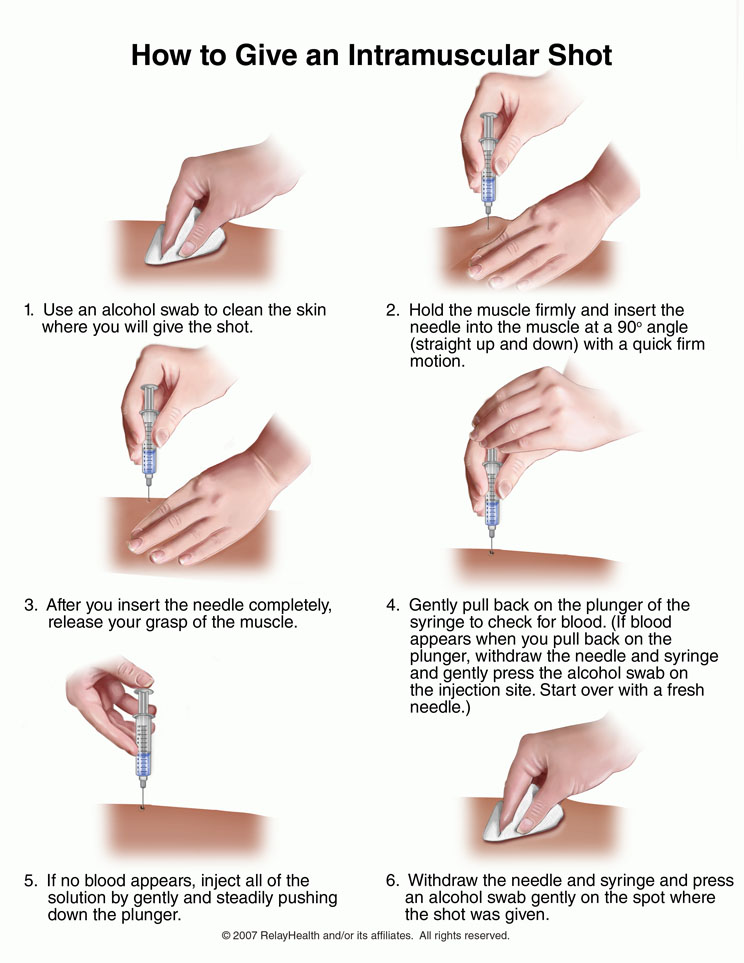 How to Give an Intramuscular Shot

1. Use an alcohol swab to clean the skin where you will give the shot.

2. Hold the muscle firmly and insert the needle into the muscle at a 90° angle (straight up and down) with a quick firm motion.

3. After you insert the needle completely, release your grasp of the muscle.

4. Gently pull back on the plunger of the syringe to check for blood. (If blood appears when you pull back on the plunger, withdraw the needle and syringe and gently press the alcohol swab on the injection site. Start over with a fresh needle.)

5. If no blood appears, inject all of the solution by gently and steadily pushing down the plunger.

6. Withdraw the needle and syringe and press an alcohol swab gently on the spot where the shot was given.

© 2007 RelayHealth and/or its affiliates. All rights reserved.