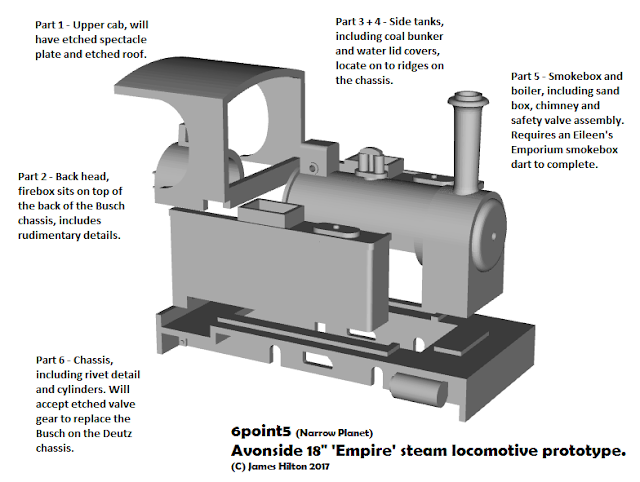 Part 1 - Upper cab, will have etched spectacle plate and etched roof.

Part 3 + 4 - Side tanks, including coal bunker and water lid covers, locate on to ridges on the chassis.

Part 5 - Smokebox and boiler, including sand box, chimney and safety valve assembly. Requires an Eileen's Emporium smokebox dart to complete.

Part 2 - Back head, firebox sits on top of the back of the Busch chassis, includes rudimentary details.

Part 6 - Chassis, including rivet detail and cylinders. Will accept etched valve gear to replace the Busch on the Deutz chassis.

6point5 (Narrow Planet)
Avonside 18" 'Empire' steam locomotive prototype.
(C) James Hilton 2017