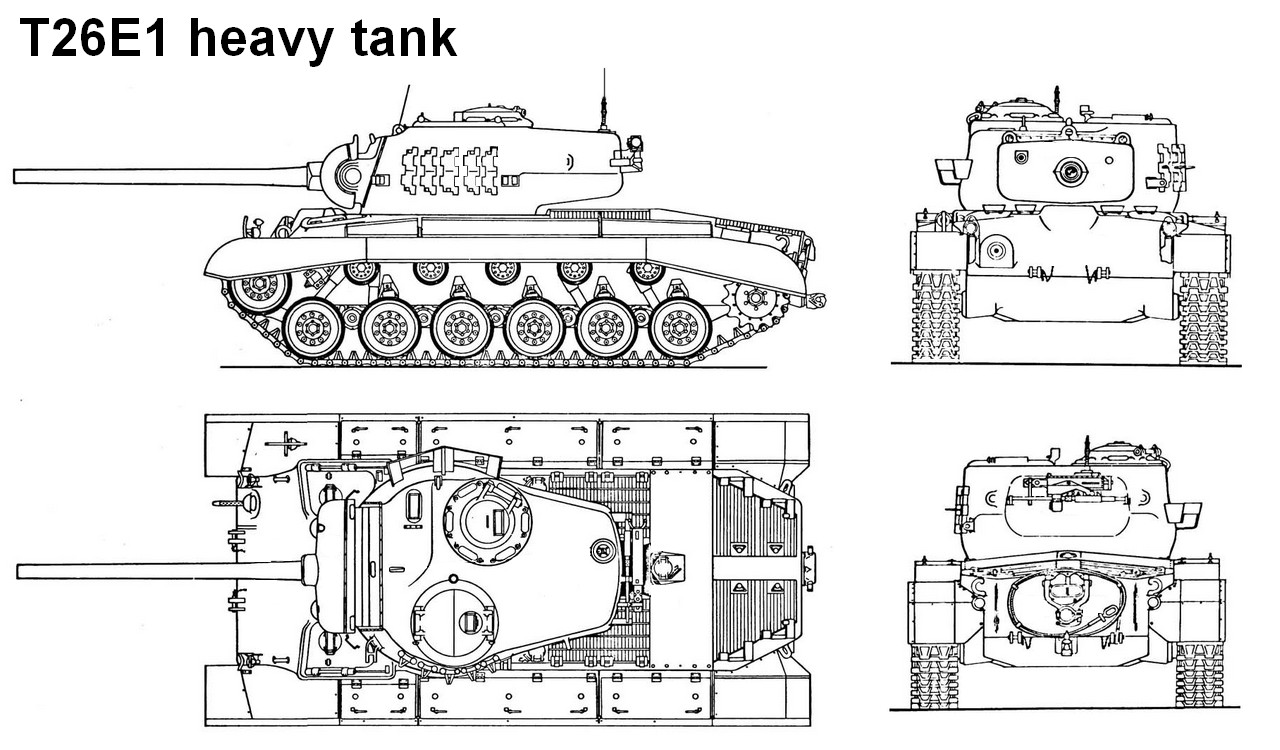 T26E1 heavy tank