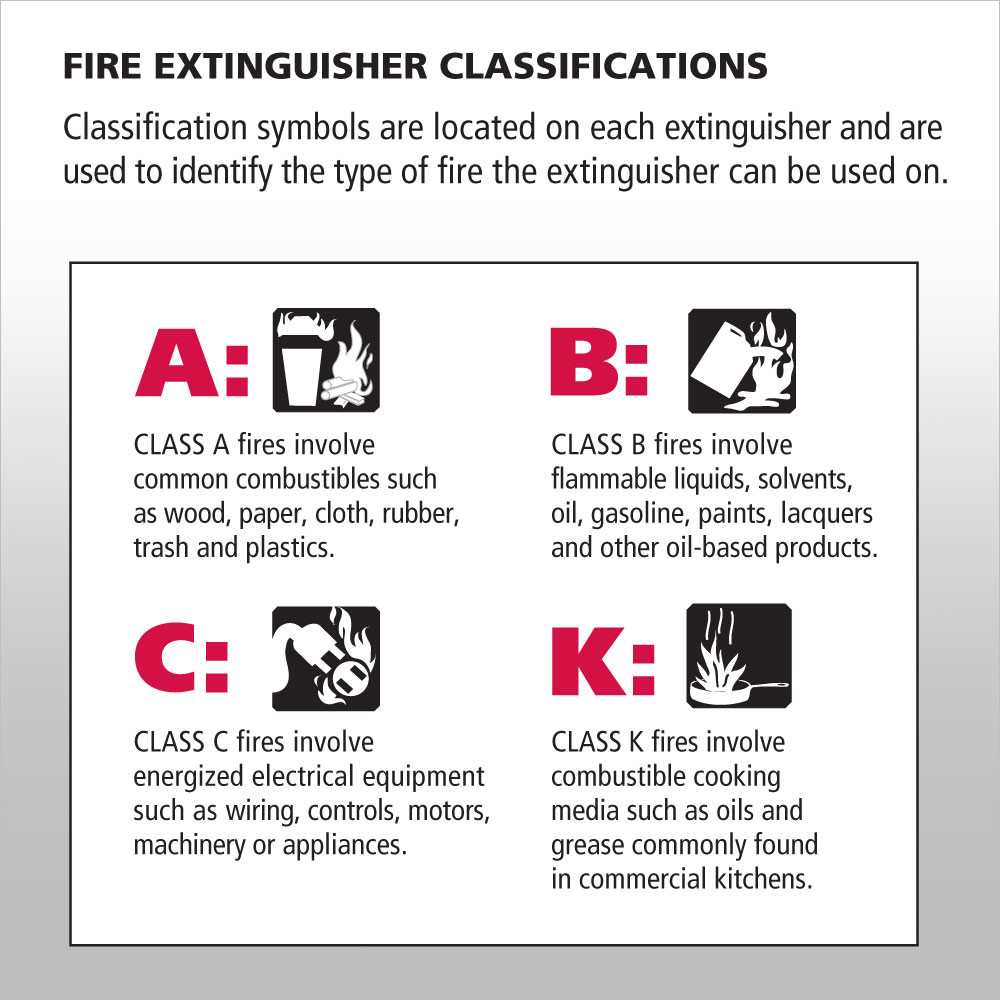 FIRE EXTINGUISHER CLASSIFICATIONS

Classification symbols are located on each extinguisher and are used to identify the type of fire the extinguisher can be used on.

A:

CLASS A fires involve common combustibles such as wood, paper, cloth, rubber, trash and plastics.

B:

CLASS B fires involve flammable liquids, solvents, oil, gasoline, paints, lacquers and other oil-based products.

C:

CLASS C fires involve energized electrical equipment such as wiring, controls, motors, machinery or appliances.

K:

CLASS K fires involve combustible cooking media such as oils and grease commonly found in commercial kitchens.