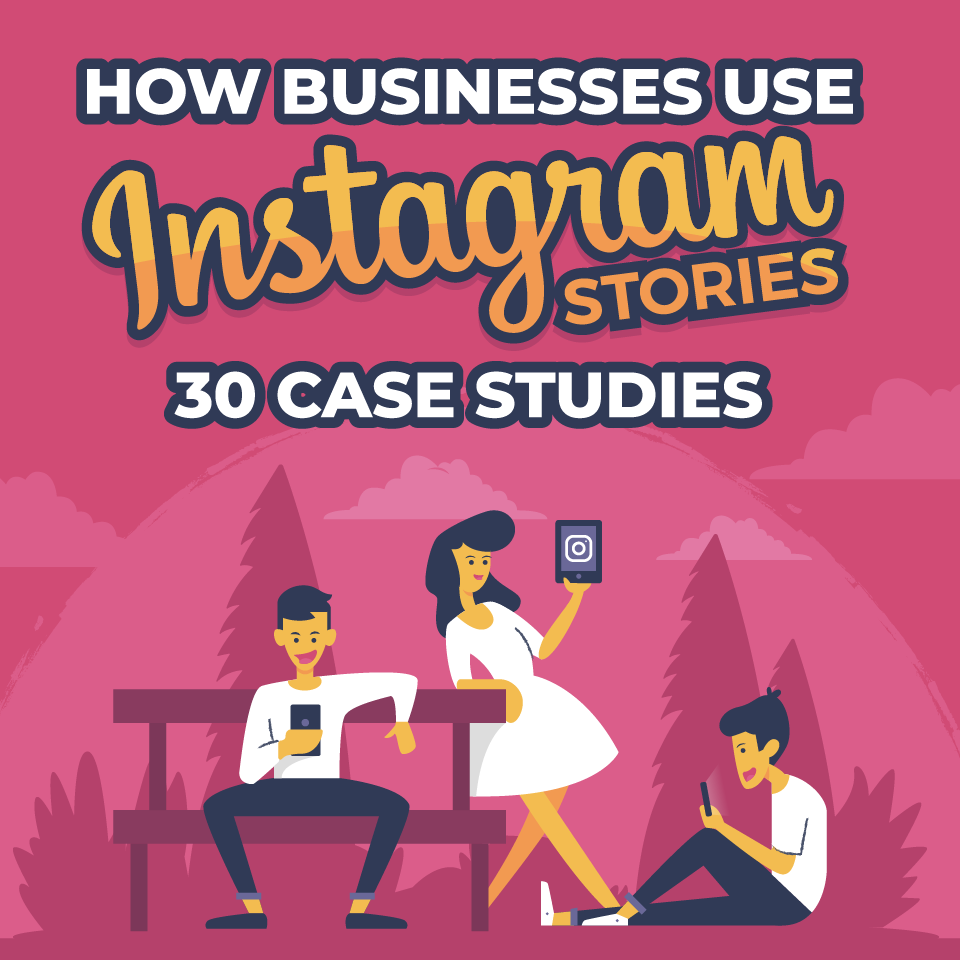 HOW BUSINESSES USE
Instagram
STORIES
30 CASE STUDIES