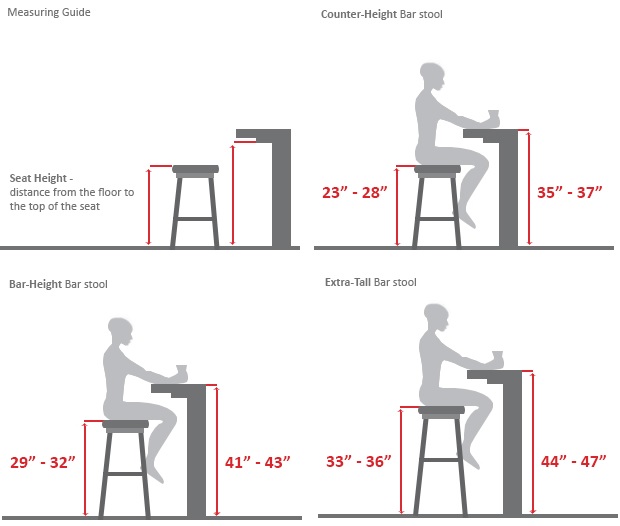 Measuring Guide

Seat Height - distance from the floor to the top of the seat

Counter-Height Bar stool

23” - 28”

35” - 37”

Bar-Height Bar stool

29” - 32”

41” - 43”

Extra-Tall Bar stool

33” - 36”

44” - 47”