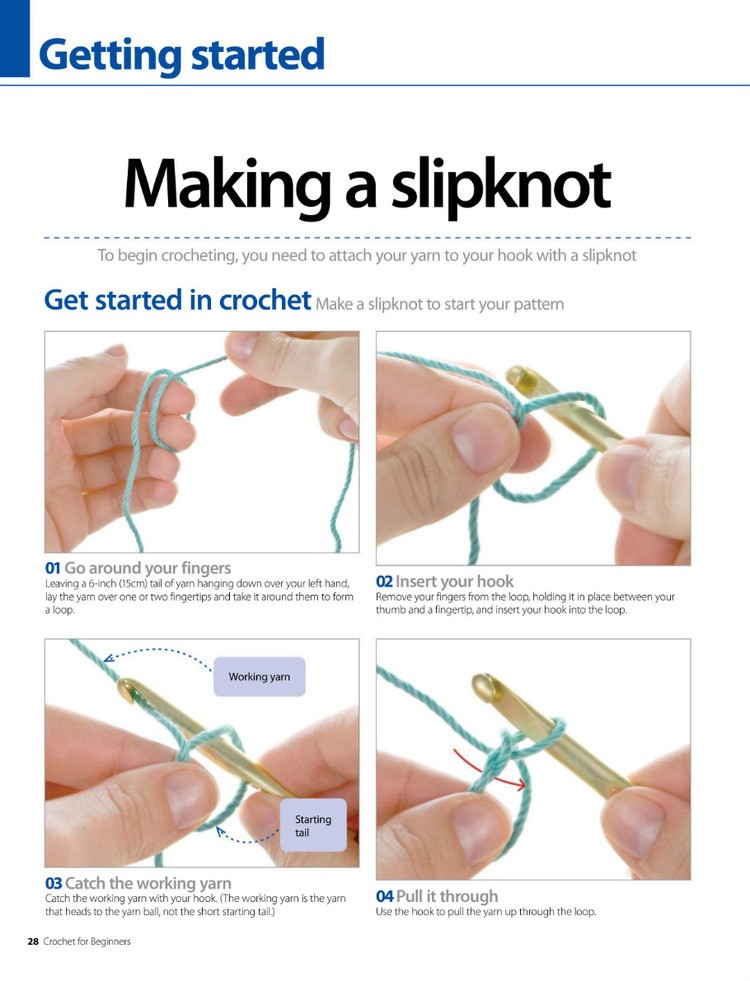 Getting started

Making a slipknot

To begin crocheting, you need to attach your yarn to your hook with a slipknot

Get started in crochet Make a slipknot to start your pattern

01 Go around your fingers
Leaving a 6-inch (15cm) tail of yarn hanging down over your left hand, lay the yarn over one or two fingertips and take it around them to form a loop.

02 Insert your hook
Remove your fingers from the loop, holding it in place between your thumb and a fingertip, and insert your hook into the loop.

Working yarn

Starting tail

03 Catch the working yarn
Catch the working yarn with your hook. (The working yarn is the yarn that heads to the yarn ball, not the short starting tail.)

04 Pull it through
Use the hook to pull the yarn up through the loop.

28 Crochet for Beginners