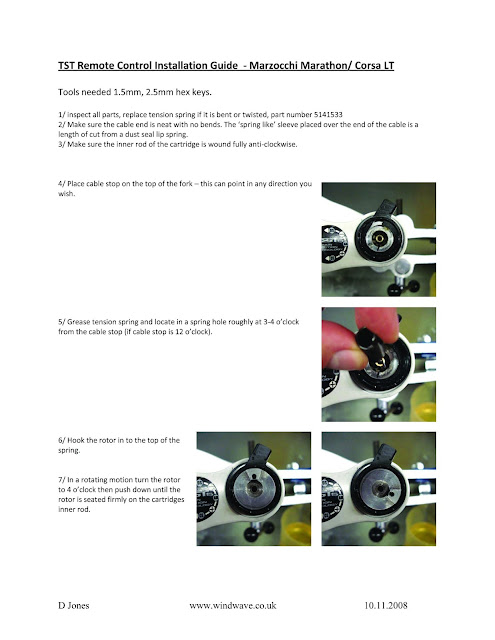 TST Remote Control Installation Guide - Marzocchi Marathon/ Corsa LT

Tools needed 1.5mm, 2.5mm hex keys.

1/ Inspect all parts, replace tension spring if it is bent or twisted, part number 5141533
2/ Make sure the cable end is neat with no bends. The 'spring like' sleeve placed over the end of the cable is a length of cut from a dust seal lip spring.
3/ Make sure the inner rod of the cartridge is wound fully anti-clockwise.

4/ Place cable stop on the top of the fork – this can point in any direction you wish.

5/ Grease tension spring and locate in a spring hole roughly at 3-4 o'clock from the cable stop (if cable stop is 12 o'clock).

6/ Hook the rotor in to the top of the spring.

7/ In a rotating motion turn the rotor to 4 o'clock then push down until the rotor is seated firmly on the cartridges inner rod.

D Jones www.windwave.co.uk 10.11.2008