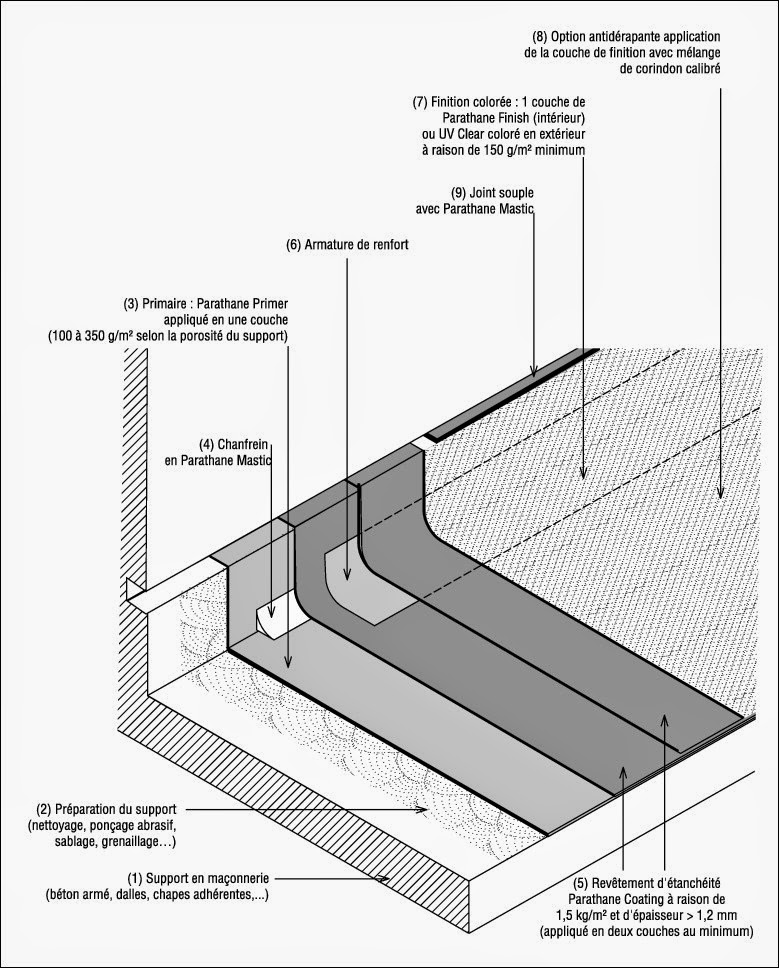 (8) Option antidérapante application de la couche de finition avec mélange de corindon calibré

(7) Finition colorée : 1 couche de Parathane Finish (intérieur) ou UV Clear coloré en extérieur à raison de 150 g/m² minimum

(9) Joint souple avec Parathane Mastic

(6) Armature de renfort

(3) Primaire : Parathane Primer appliqué en une couche (100 à 350 g/m² selon la porosité du support)

(4) Chanfrein en Parathane Mastic

(2) Préparation du support (nettoyage, ponçage abrasif, sablage, grenaillage…)

(1) Support en maçonnerie (béton armé, dalles, chapes adhérentes,...)

(5) Revêtement d'étanchéité Parathane Coating à raison de 1,5 kg/m² et d'épaisseur > 1,2 mm (appliqué en deux couches au minimum)