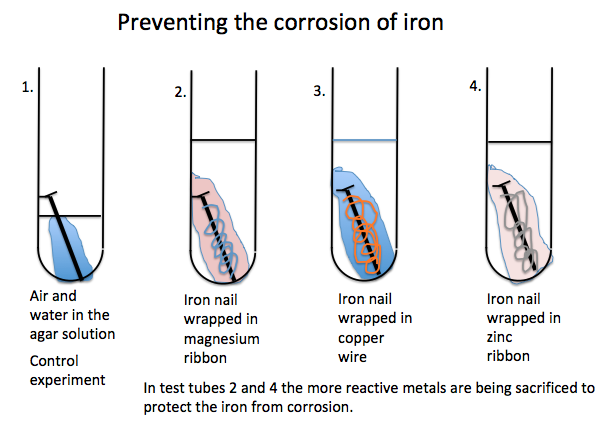 Preventing the corrosion of iron

1.

Air and water in the agar solution

Control experiment

2.

Iron nail wrapped in magnesium ribbon

3.

Iron nail wrapped in copper wire

4.

Iron nail wrapped in zinc ribbon

In test tubes 2 and 4 the more reactive metals are being sacrificed to protect the iron from corrosion.