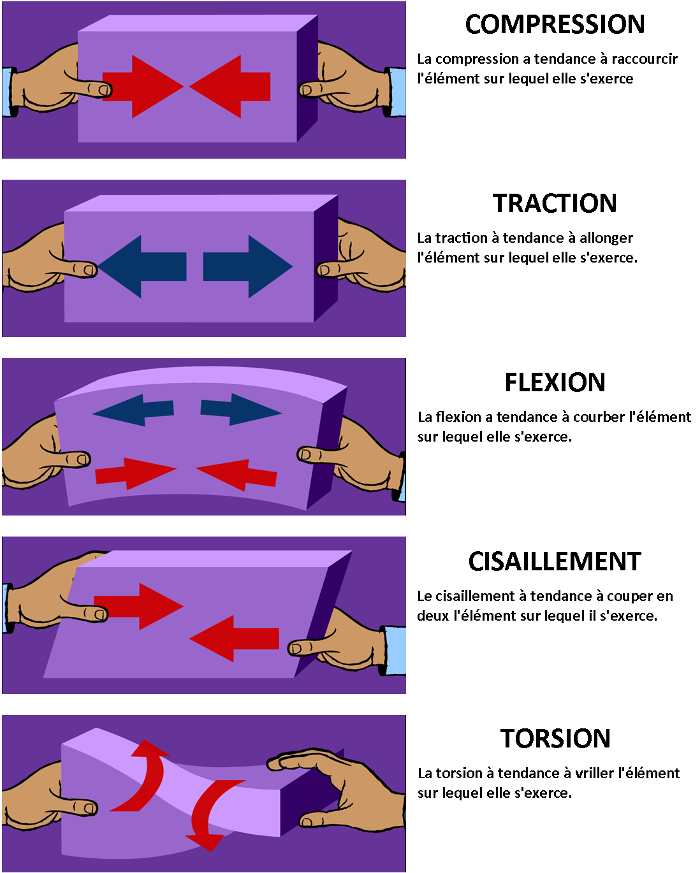 COMPRESSION

La compression a tendance à raccourcir l'élément sur lequel elle s'exerce

TRACTION

La traction à tendance à allonger l'élément sur lequel elle s'exerce.

FLEXION

La flexion a tendance à courber l'élément sur lequel elle s'exerce.

CISAILLEMENT

Le cisaillement à tendance à couper en deux l'élément sur lequel il s'exerce.

TORSION

La torsion à tendance à vriller l'élément sur lequel elle s'exerce.