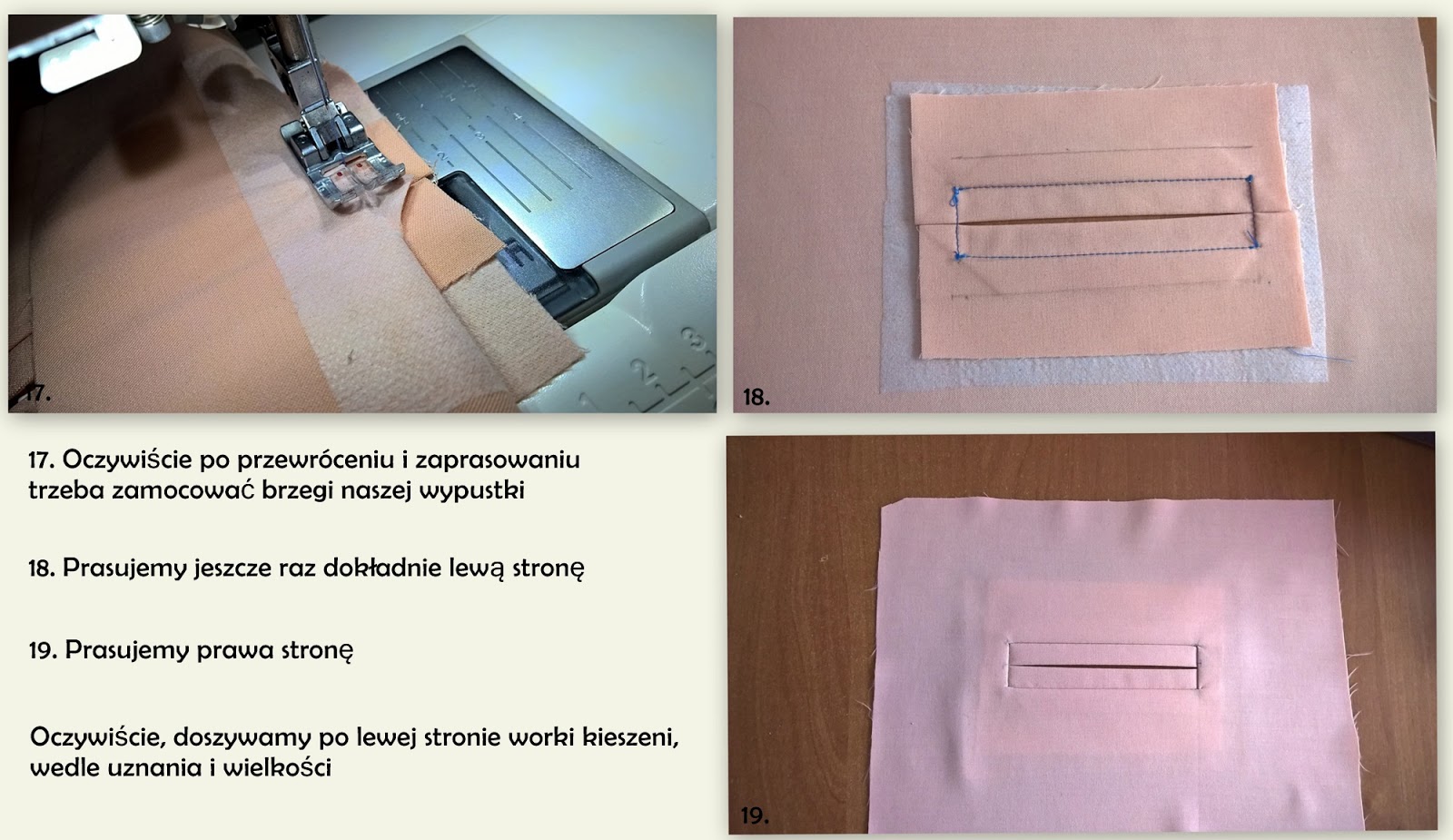 17.

18.

17. Oczywiście po przewróceniu i zaprasowaniu trzeba zamocować brzegi naszej wypustki

18. Prasujemy jeszcze raz dokładnie lewą stronę

19. Prasujemy prawa stronę

Oczywiście, doszywamy po lewej stronie worki kieszeni, wedle uznania i wielkości

19.