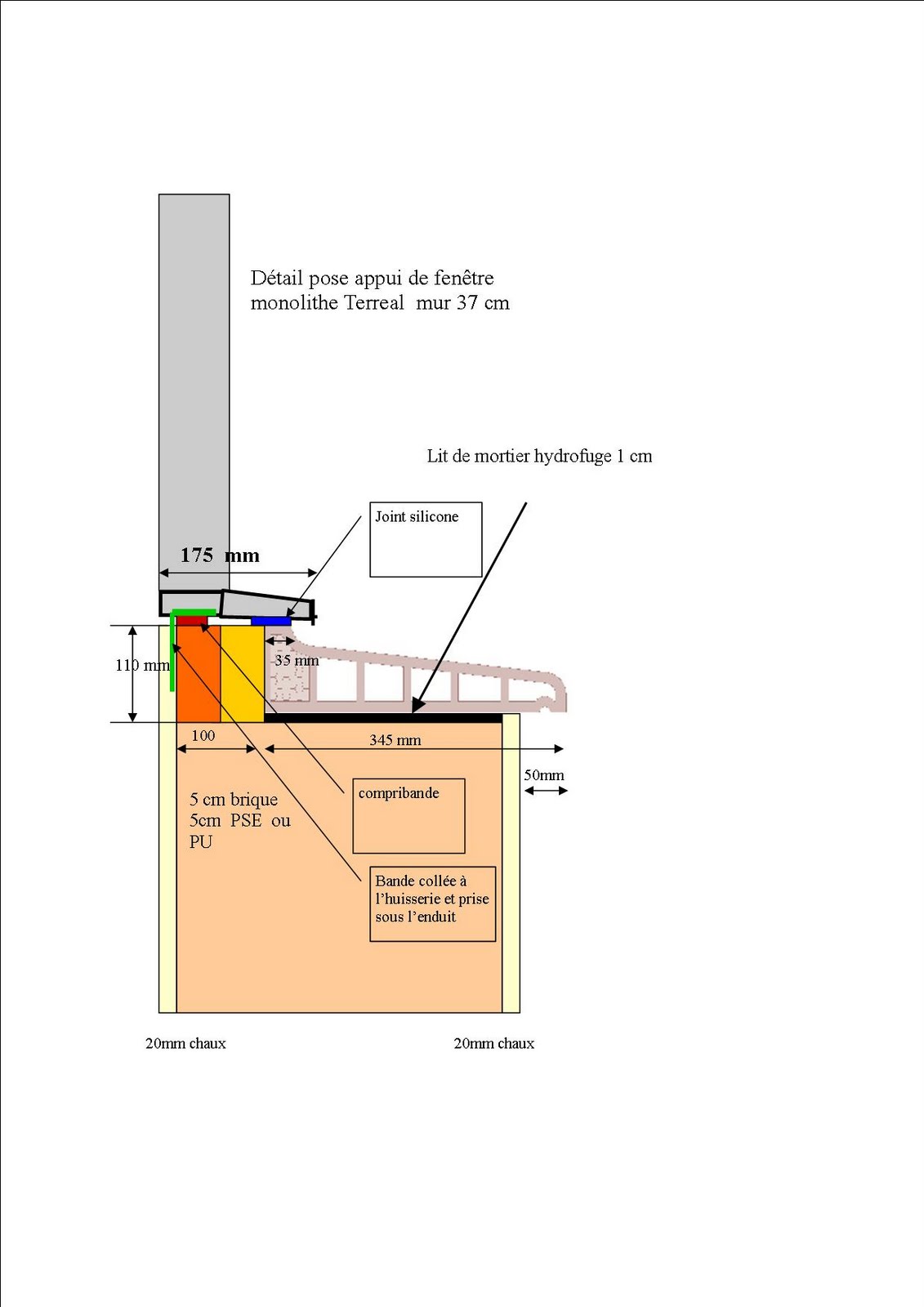 Détail pose appui de fenêtre monolithe Terreal mur 37 cm

Lit de mortier hydrofuge 1 cm

Joint silicone

175 mm

110 mm

35 mm

100

345 mm

50mm

5 cm brique 5cm PSE ou PU

compribande

Bande collée à l'huisserie et prise sous l'enduit

20mm chaux

20mm chaux