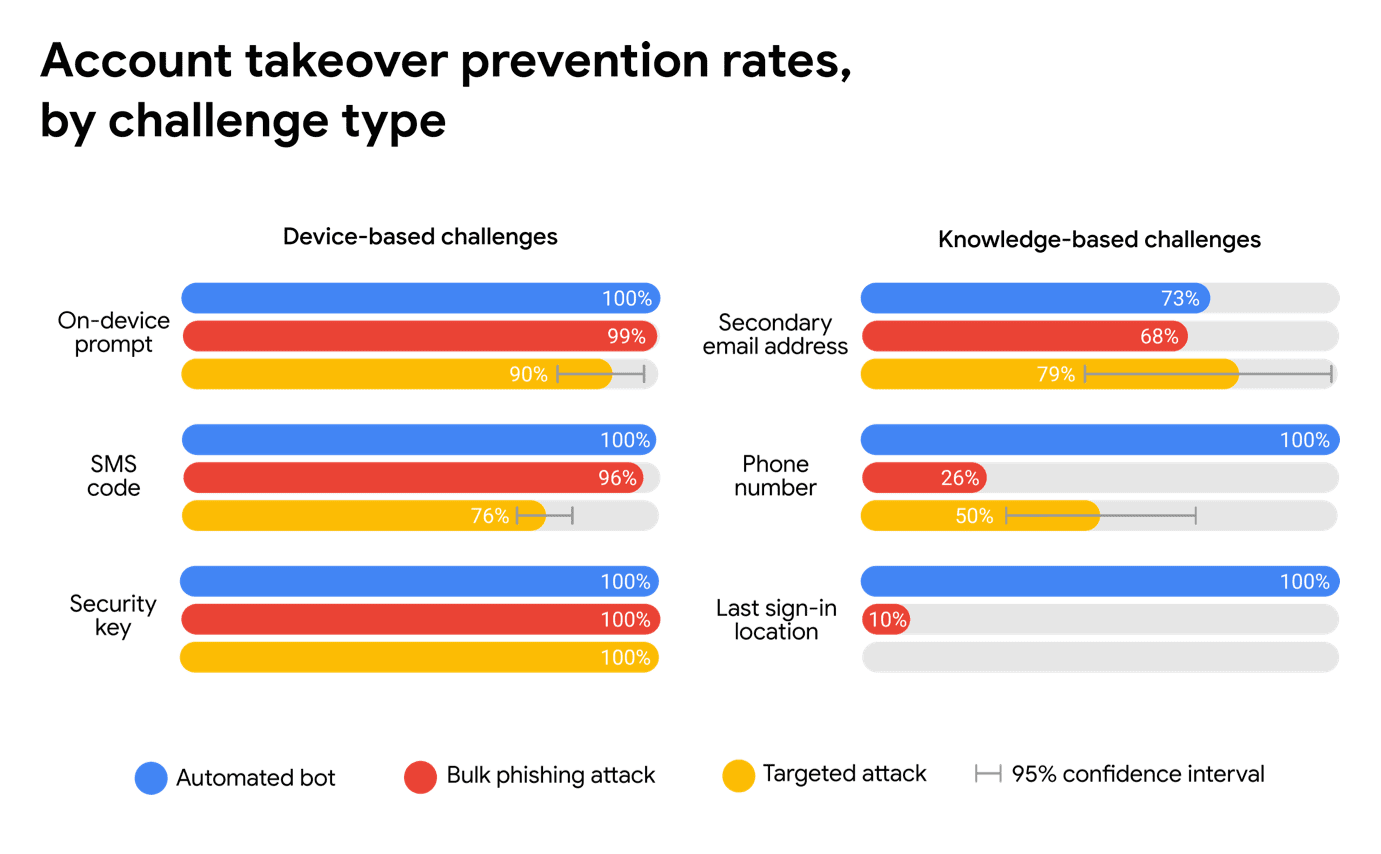 Account takeover prevention rates, by challenge type

Device-based challenges

On-device prompt
100%
99%
90%

SMS code
100%
96%
76%

Security key
100%
100%
100%

Knowledge-based challenges

Secondary email address
73%
68%
79%

Phone number
100%
26%
50%

Last sign-in location
100%
10%

Automated bot
Bulk phishing attack
Targeted attack
95% confidence interval