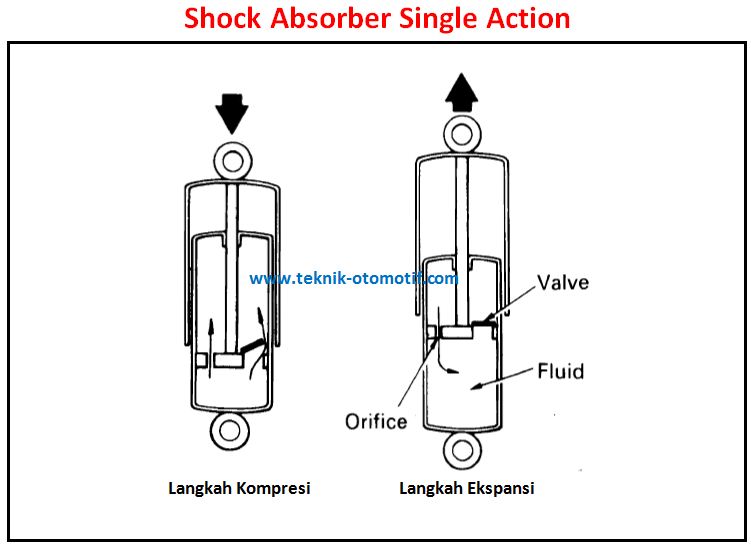 Shock Absorber Single Action

www.teknik-otomotif.com

Valve

Fluid

Orifice

Langkah Kompresi

Langkah Ekspansi