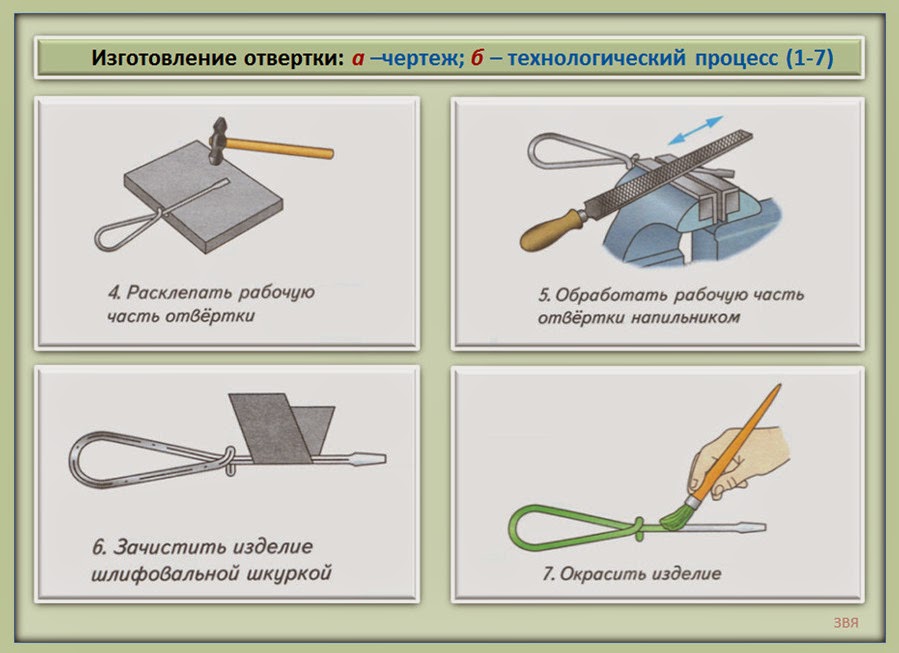 Изготовление отвертки: а –чертеж; б – технологический процесс (1-7)

4. Расклепать рабочую часть отвёртки

5. Обработать рабочую часть отвёртки напильником

6. Зачистить изделие шлифовальной шкуркой

7. Окрасить изделие

ЗВЯ