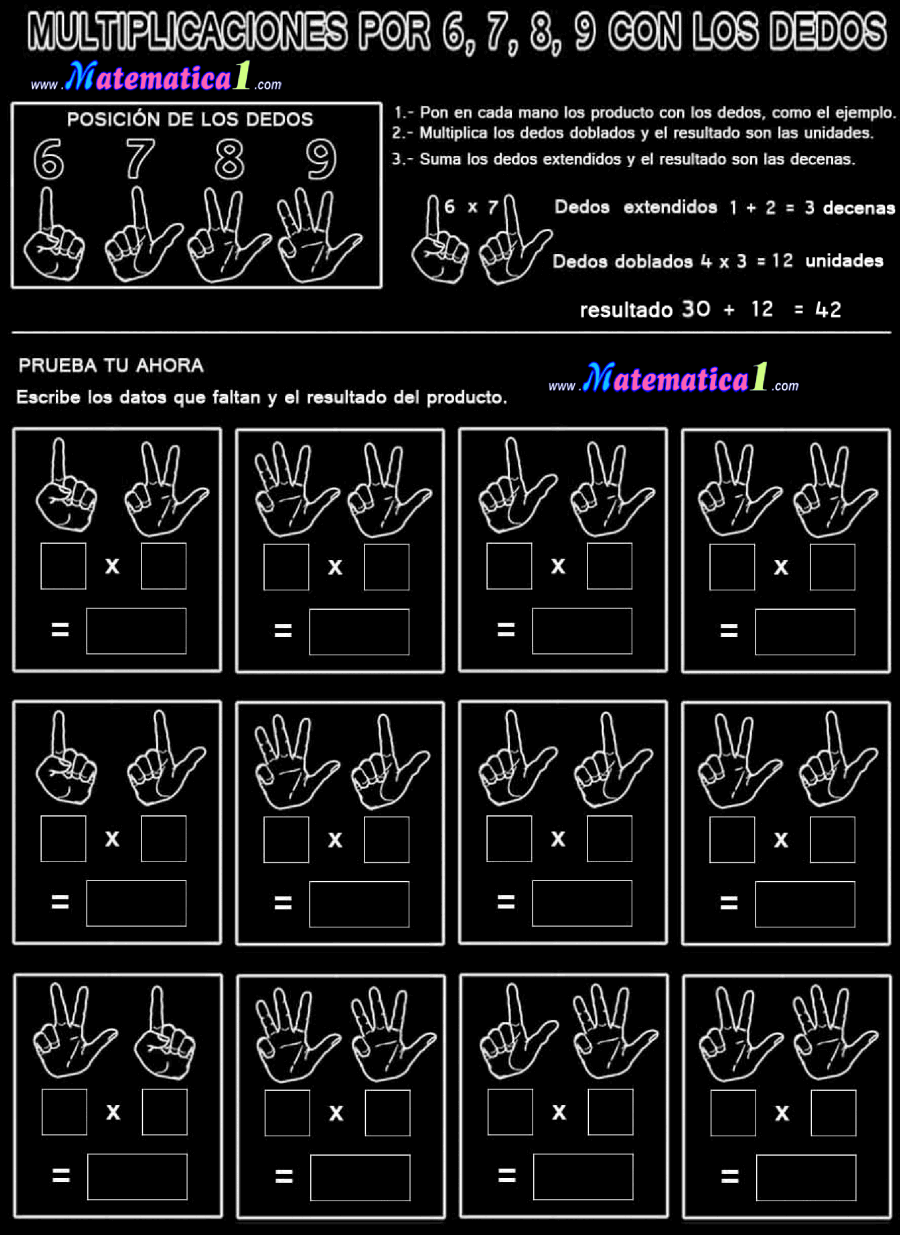 MULTIPLICACIONES POR 6, 7, 8, 9 CON LOS DEDOS

www.Matematica1.com

POSICIÓN DE LOS DEDOS
6 7 8 9

1.- Pon en cada mano los producto con los dedos, como el ejemplo.
2.- Multiplica los dedos doblados y el resultado son las unidades.
3.- Suma los dedos extendidos y el resultado son las decenas.

6 x 7

Dedos extendidos 1 + 2 = 3 decenas

Dedos doblados 4 x 3 = 12 unidades

resultado 30 + 12 = 42

PRUEBA TU AHORA

Escribe los datos que faltan y el resultado del producto.

www.Matematica1.com

x
=

x
=

x
=

x
=

x
=

x
=

x
=

x
=

x
=

x
=

x
=

x
=