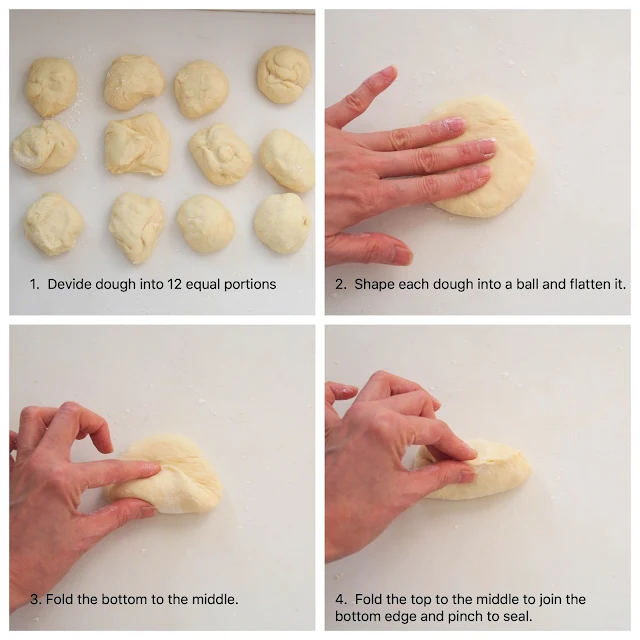 1. Devide dough into 12 equal portions

2. Shape each dough into a ball and flatten it.

3. Fold the bottom to the middle.

4. Fold the top to the middle to join the bottom edge and pinch to seal.