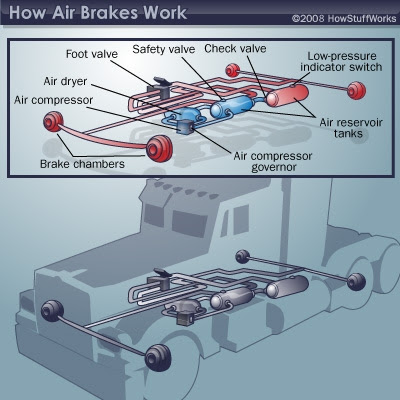 How Air Brakes Work

©2008 HowStuffWorks

Foot valve

Safety valve

Check valve

Low-pressure indicator switch

Air dryer

Air compressor

Air reservoir tanks

Air compressor governor

Brake chambers