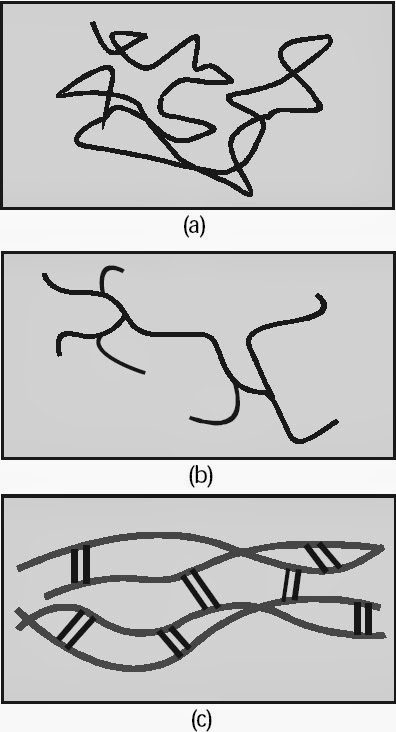 (a)

(b)

(c)