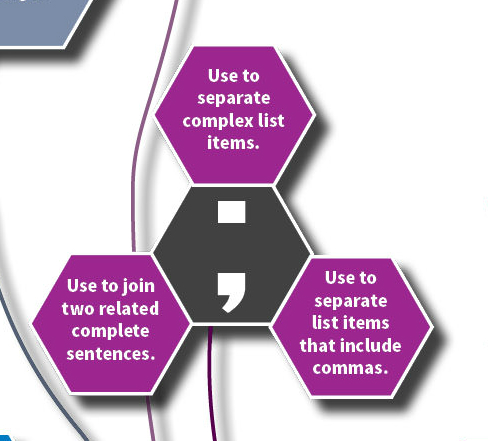 Use to separate complex list items.

;

Use to join two related complete sentences.

Use to separate list items that include commas.