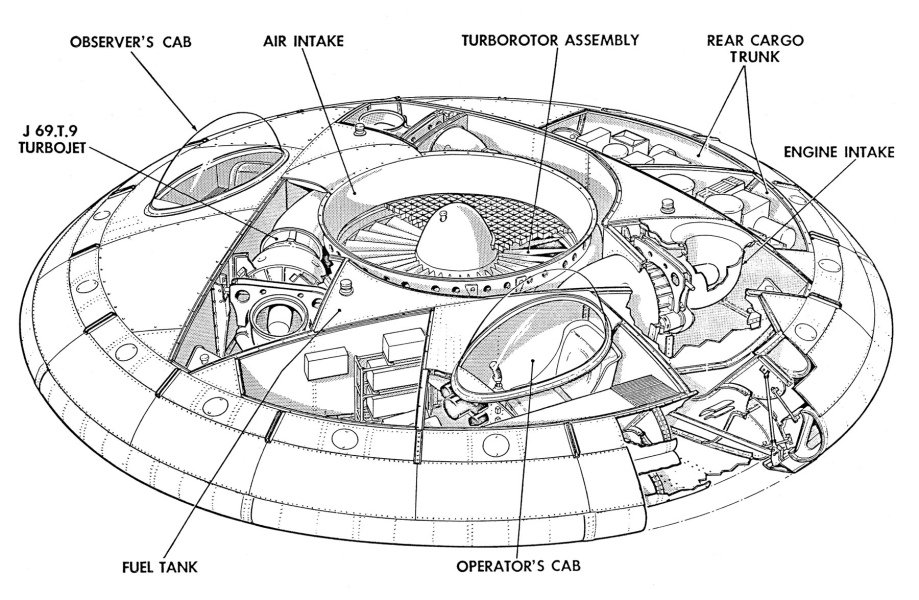 OBSERVER'S CAB

AIR INTAKE

TURBOROTOR ASSEMBLY

REAR CARGO TRUNK

J 69.T.9 TURBOJET

ENGINE INTAKE

FUEL TANK

OPERATOR'S CAB