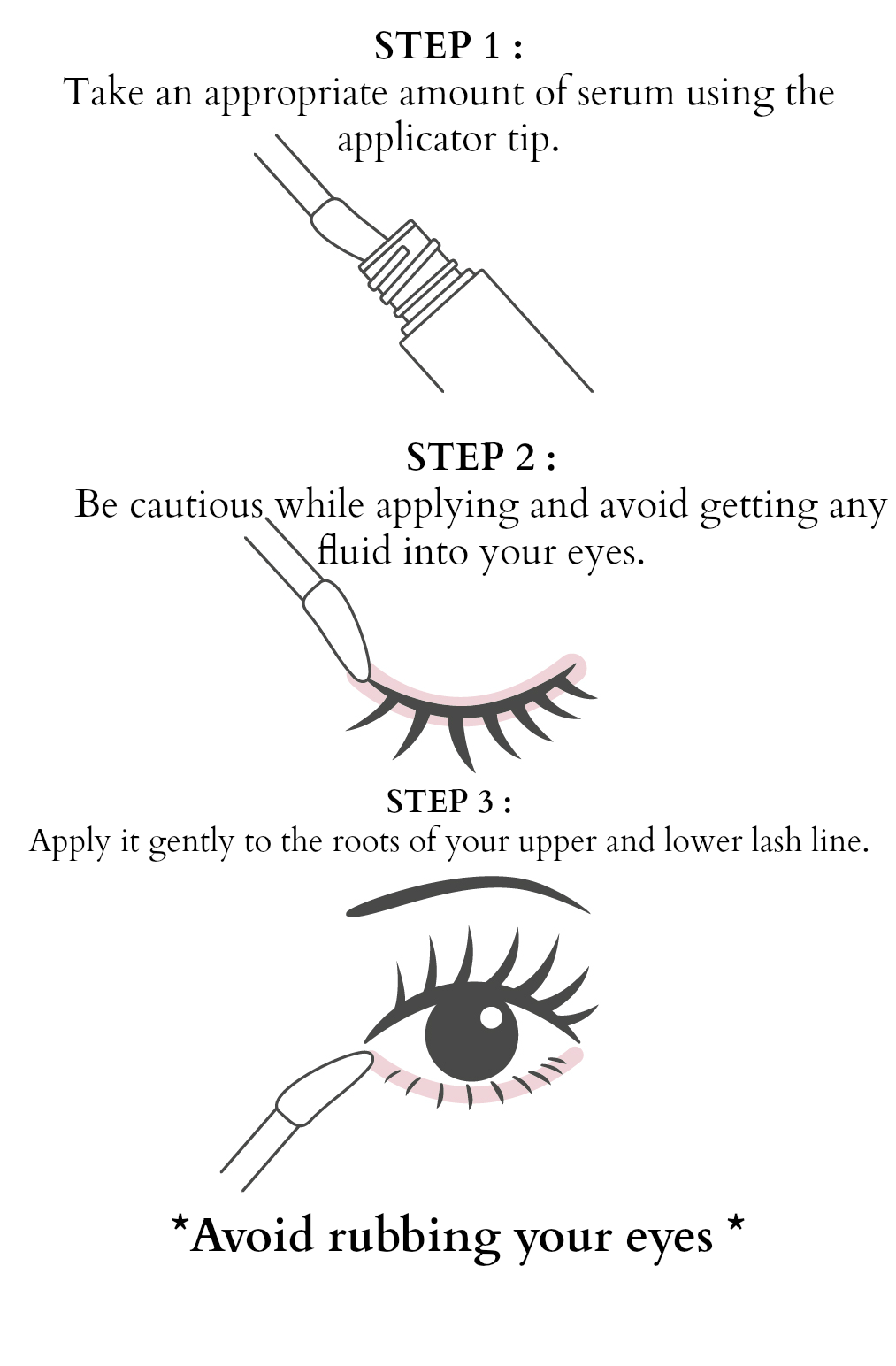 STEP 1 :
Take an appropriate amount of serum using the applicator tip.

STEP 2 :
Be cautious while applying and avoid getting any fluid into your eyes.

STEP 3 :
Apply it gently to the roots of your upper and lower lash line.

*Avoid rubbing your eyes *