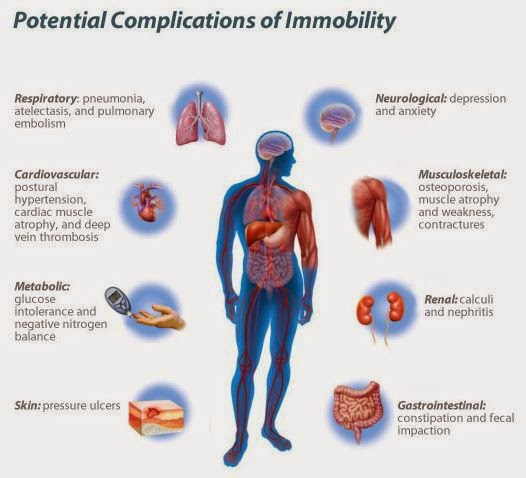 Potential Complications of Immobility

Respiratory: pneumonia, atelectasis, and pulmonary embolism

Cardiovascular: postural hypertension, cardiac muscle atrophy, and deep vein thrombosis

Metabolic: glucose intolerance and negative nitrogen balance

Skin: pressure ulcers

Neurological: depression and anxiety

Musculoskeletal: osteoporosis, muscle atrophy and weakness, contractures

Renal: calculi and nephritis

Gastrointestinal: constipation and fecal impaction