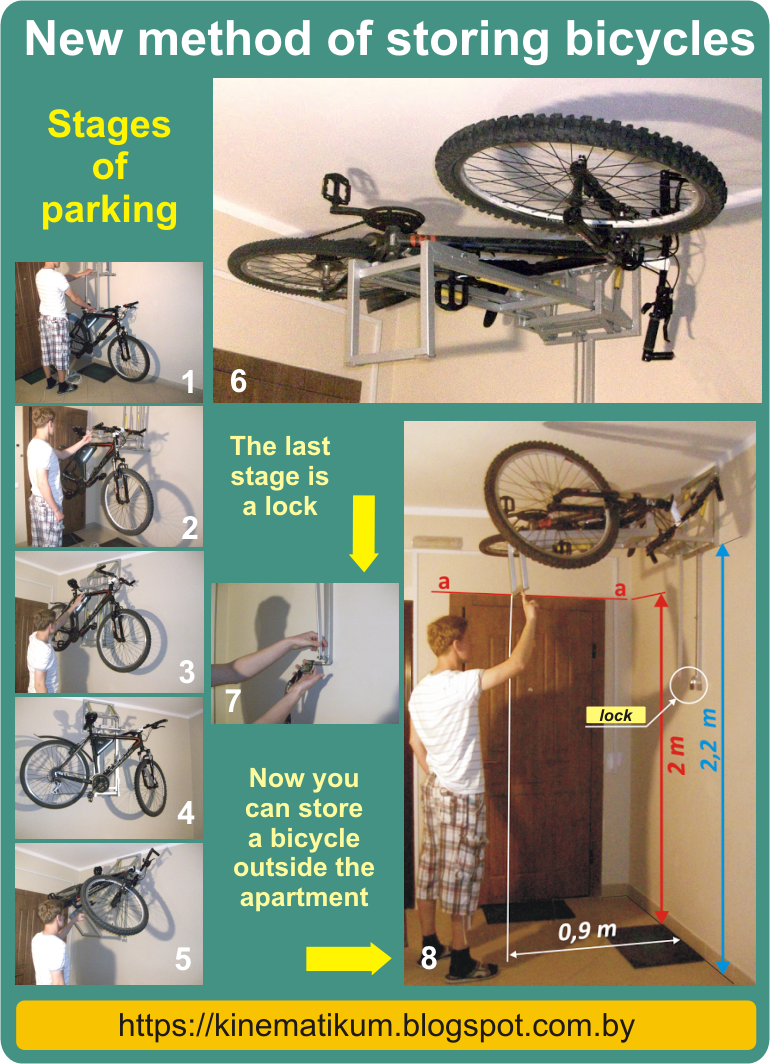 New method of storing bicycles

Stages of parking

1

2

3

4

5

6

The last stage is a lock

7

Now you can store a bicycle outside the apartment

8

a

a

lock

2 m

2,2 m

0,9 m

https://kinematikum.blogspot.com.by