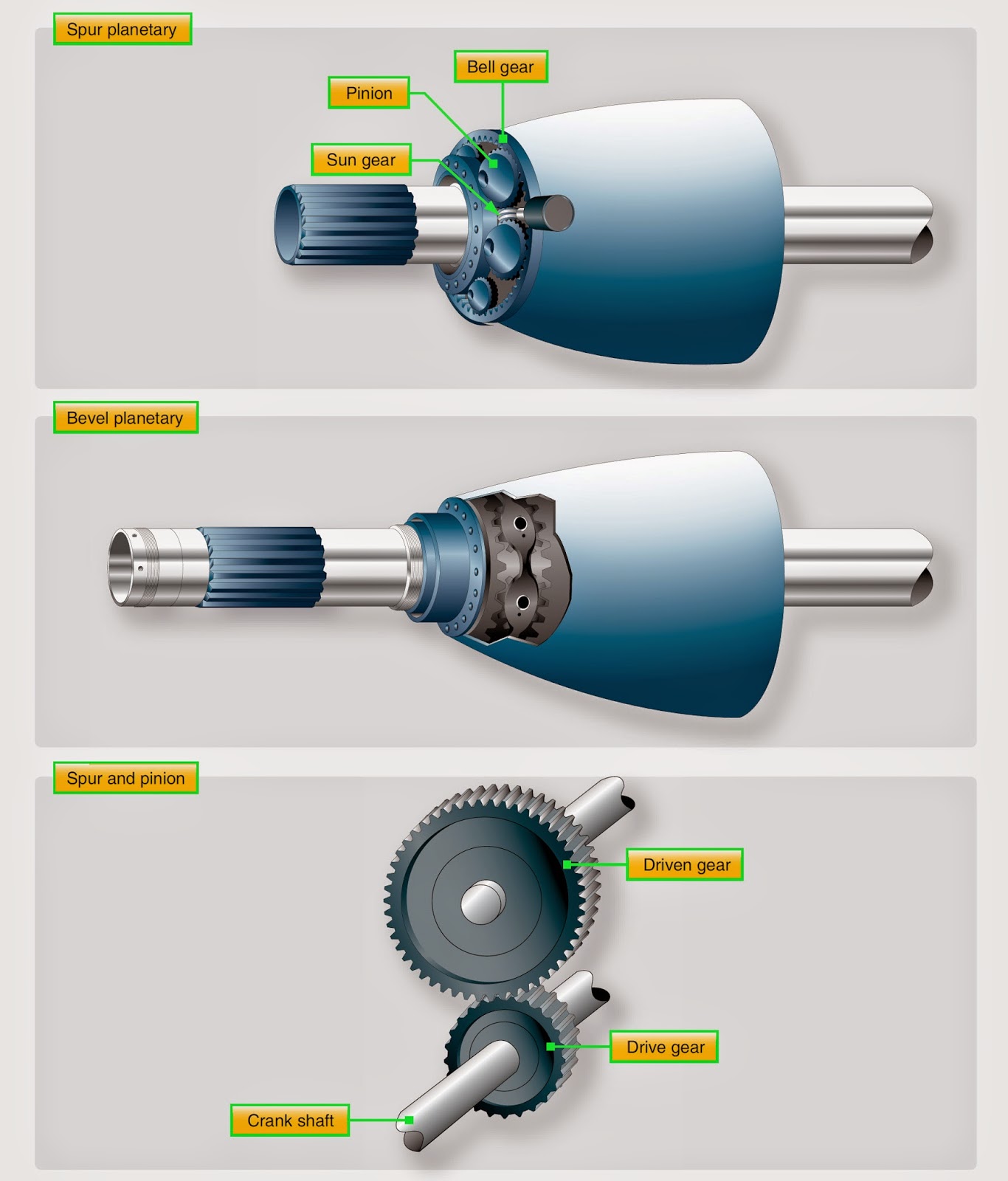 Spur planetary

Bell gear

Pinion

Sun gear

Bevel planetary

Spur and pinion

Driven gear

Drive gear

Crank shaft