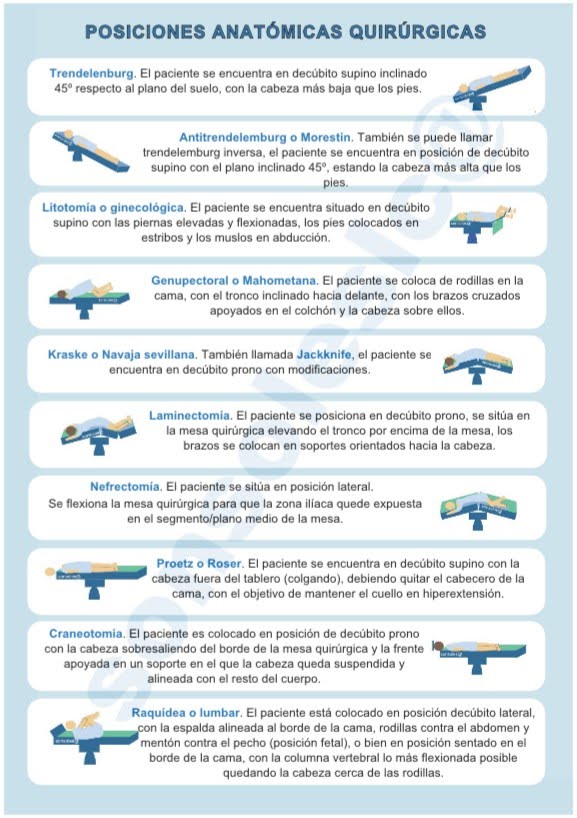 POSICIONES ANATÓMICAS QUIRÚRGICAS

Trendelenburg. El paciente se encuentra en decúbito supino inclinado 45º respecto al plano del suelo, con la cabeza más baja que los pies.

Antitrendelemburg o Morestin. También se puede llamar trendelemburg inversa, el paciente se encuentra en posición de decúbito supino con el plano inclinado 45º, estando la cabeza más alta que los pies.

Litotomía o ginecológica. El paciente se encuentra situado en decúbito supino con las piernas elevadas y flexionadas, los pies colocados en estribos y los muslos en abducción.

Genupectoral o Mahometana. El paciente se coloca de rodillas en la cama, con el tronco inclinado hacia delante, con los brazos cruzados apoyados en el colchón y la cabeza sobre ellos.

Kraske o Navaja sevillana. También llamada Jackknife, el paciente se encuentra en decúbito prono con modificaciones.

Laminectomía. El paciente se posiciona en decúbito prono, se sitúa en la mesa quirúrgica elevando el tronco por encima de la mesa, los brazos se colocan en soportes orientados hacia la cabeza.

Nefrectomía. El paciente se sitúa en posición lateral. Se flexiona la mesa quirúrgica para que la zona ilíaca quede expuesta en el segmento/plano medio de la mesa.

Proetz o Roser. El paciente se encuentra en decúbito supino con la cabeza fuera del tablero (colgando), debiendo quitar el cabecero de la cama, con el objetivo de mantener el cuello en hiperextensión.

Craneotomía. El paciente es colocado en posición de decúbito prono con la cabeza sobresaliendo del borde de la mesa quirúrgica y la frente apoyada en un soporte en el que la cabeza queda suspendida y alineada con el resto del cuerpo.

Raquídea o lumbar. El paciente está colocado en posición decúbito lateral, con la espalda alineada al borde de la cama, rodillas contra el abdomen y mentón contra el pecho (posición fetal), o bien en posición sentado en el borde de la cama, con la columna vertebral lo más flexionada posible quedando la cabeza cerca de las rodillas.