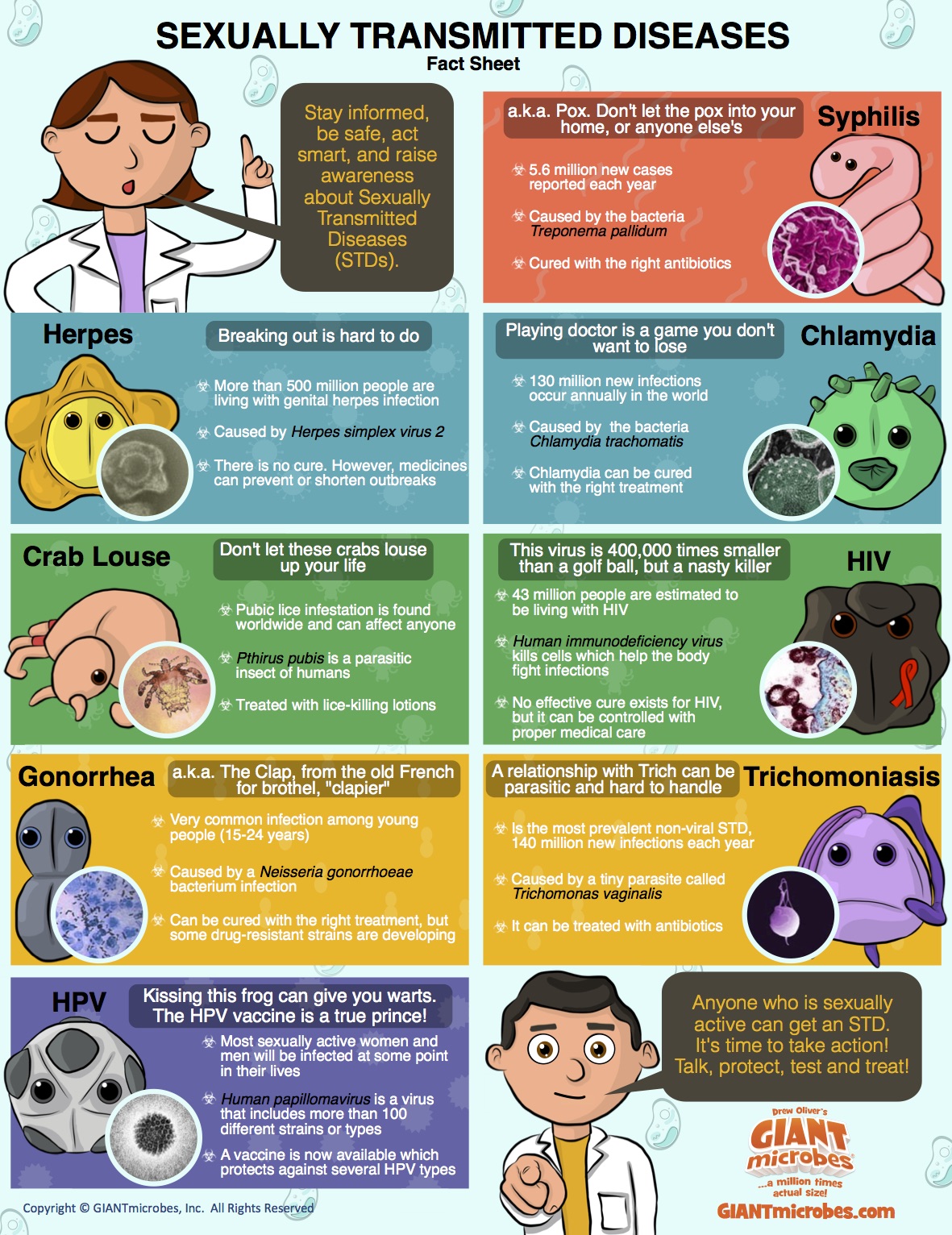 SEXUALLY TRANSMITTED DISEASES
Fact Sheet

Stay informed, be safe, act smart, and raise awareness about Sexually Transmitted Diseases (STDs).

a.k.a. Pox. Don't let the pox into your home, or anyone else's

Syphilis

5.6 million new cases reported each year

Caused by the bacteria Treponema pallidum

Cured with the right antibiotics

Herpes

Breaking out is hard to do

More than 500 million people are living with genital herpes infection

Caused by Herpes simplex virus 2

There is no cure. However, medicines can prevent or shorten outbreaks

Playing doctor is a game you don't want to lose

Chlamydia

130 million new infections occur annually in the world

Caused by the bacteria Chlamydia trachomatis

Chlamydia can be cured with the right treatment

Crab Louse

Don't let these crabs louse up your life

Pubic lice infestation is found worldwide and can affect anyone

Pthirus pubis is a parasitic insect of humans

Treated with lice-killing lotions

This virus is 400,000 times smaller than a golf ball, but a nasty killer

HIV

43 million people are estimated to be living with HIV

Human immunodeficiency virus kills cells which help the body fight infections

No effective cure exists for HIV, but it can be controlled with proper medical care

Gonorrhea

a.k.a. The Clap, from the old French for brothel, "clapier"

Very common infection among young people (15-24 years)

Caused by a Neisseria gonorrhoeae bacterium infection

Can be cured with the right treatment, but some drug-resistant strains are developing

A relationship with Trich can be parasitic and hard to handle

Trichomoniasis

Is the most prevalent non-viral STD, 140 million new infections each year

Caused by a tiny parasite called Trichomonas vaginalis

It can be treated with antibiotics

HPV

Kissing this frog can give you warts. The HPV vaccine is a true prince!

Most sexually active women and men will be infected at some point in their lives

Human papillomavirus is a virus that includes more than 100 different strains or types

A vaccine is now available which protects against several HPV types

Anyone who is sexually active can get an STD. It's time to take action! Talk, protect, test and treat!

Drew Oliver's
GIANT microbes
...a million times actual size!
GIANTmicrobes.com

Copyright © GIANTmicrobes, Inc. All Rights Reserved