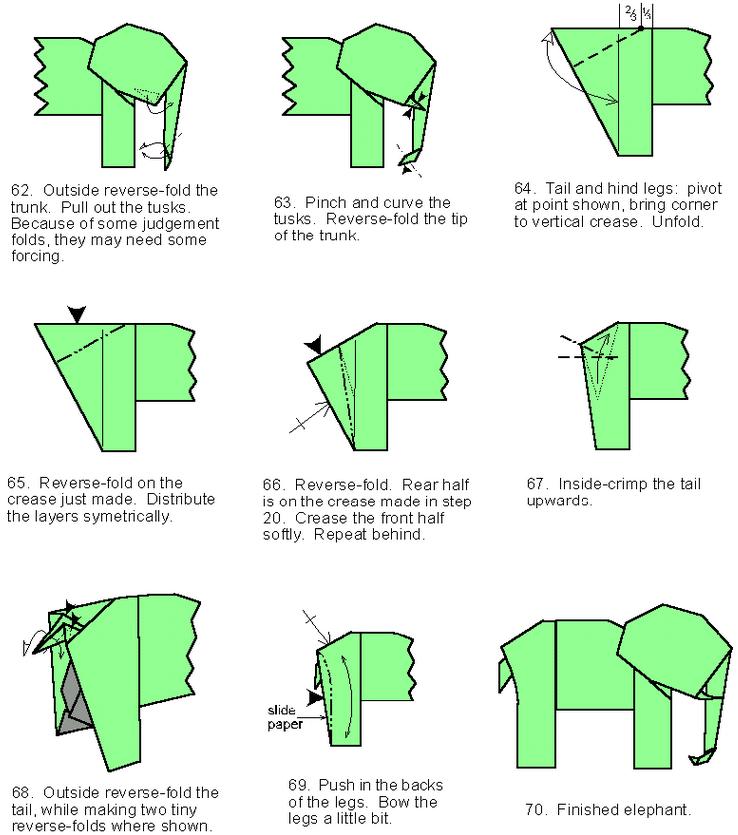 62. Outside reverse-fold the trunk. Pull out the tusks. Because of some judgement folds, they may need some forcing.

63. Pinch and curve the tusks. Reverse-fold the tip of the trunk.

$\frac{2}{3}$ $\frac{1}{3}$

64. Tail and hind legs: pivot at point shown, bring corner to vertical crease. Unfold.

65. Reverse-fold on the crease just made. Distribute the layers symetrically.

66. Reverse-fold. Rear half is on the crease made in step 20. Crease the front half softly. Repeat behind.

67. Inside-crimp the tail upwards.

68. Outside reverse-fold the tail, while making two tiny reverse-folds where shown.

slide paper

69. Push in the backs of the legs. Bow the legs a little bit.

70. Finished elephant.