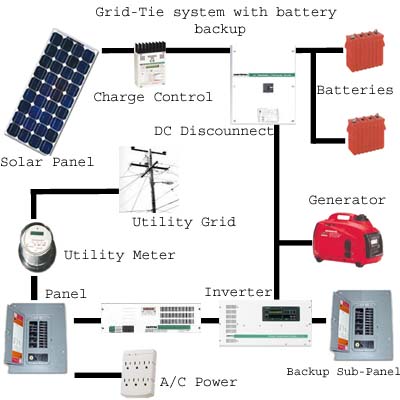 Grid-Tie system with battery backup

Charge Control

Batteries

DC Discounnect

Solar Panel

Utility Grid

Generator

Utility Meter

Panel

Inverter

Backup Sub-Panel

A/C Power