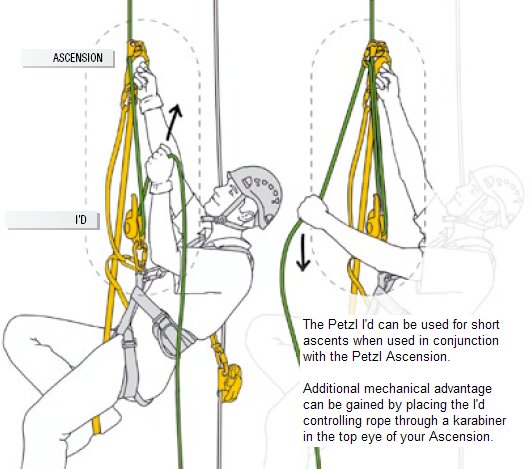 ASCENSION

I'D

The Petzl I'd can be used for short ascents when used in conjunction with the Petzl Ascension.

Additional mechanical advantage can be gained by placing the I'd controlling rope through a karabiner in the top eye of your Ascension.