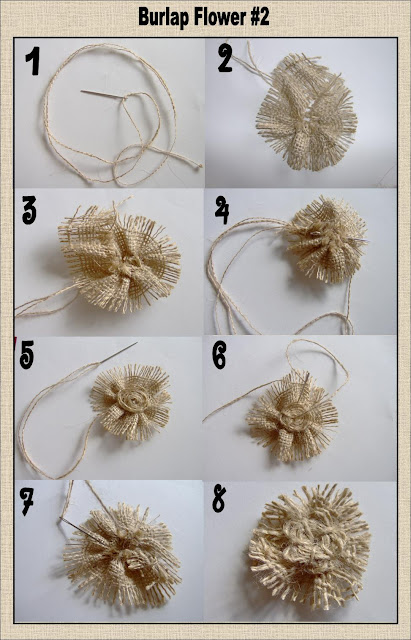 Burlap Flower #2

1

2

3

4

5

6

7

8