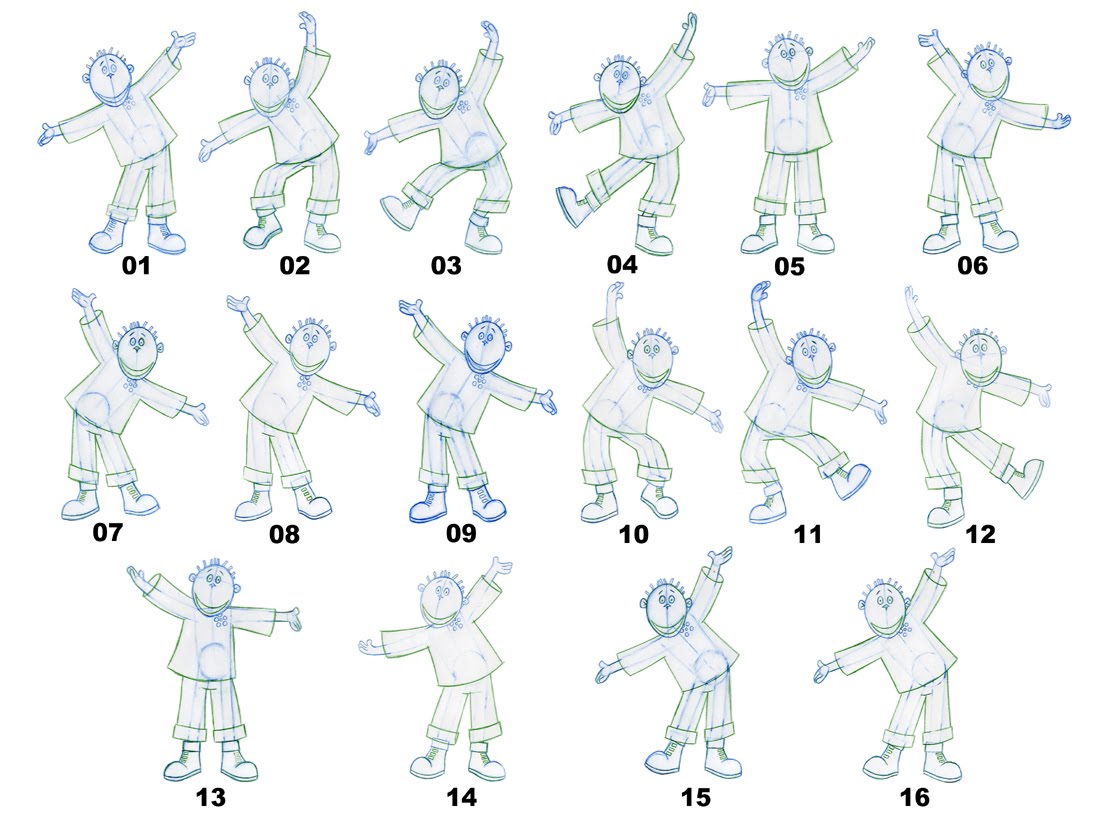 01 02 03 04 05 06

07 08 09 10 11 12

13 14 15 16