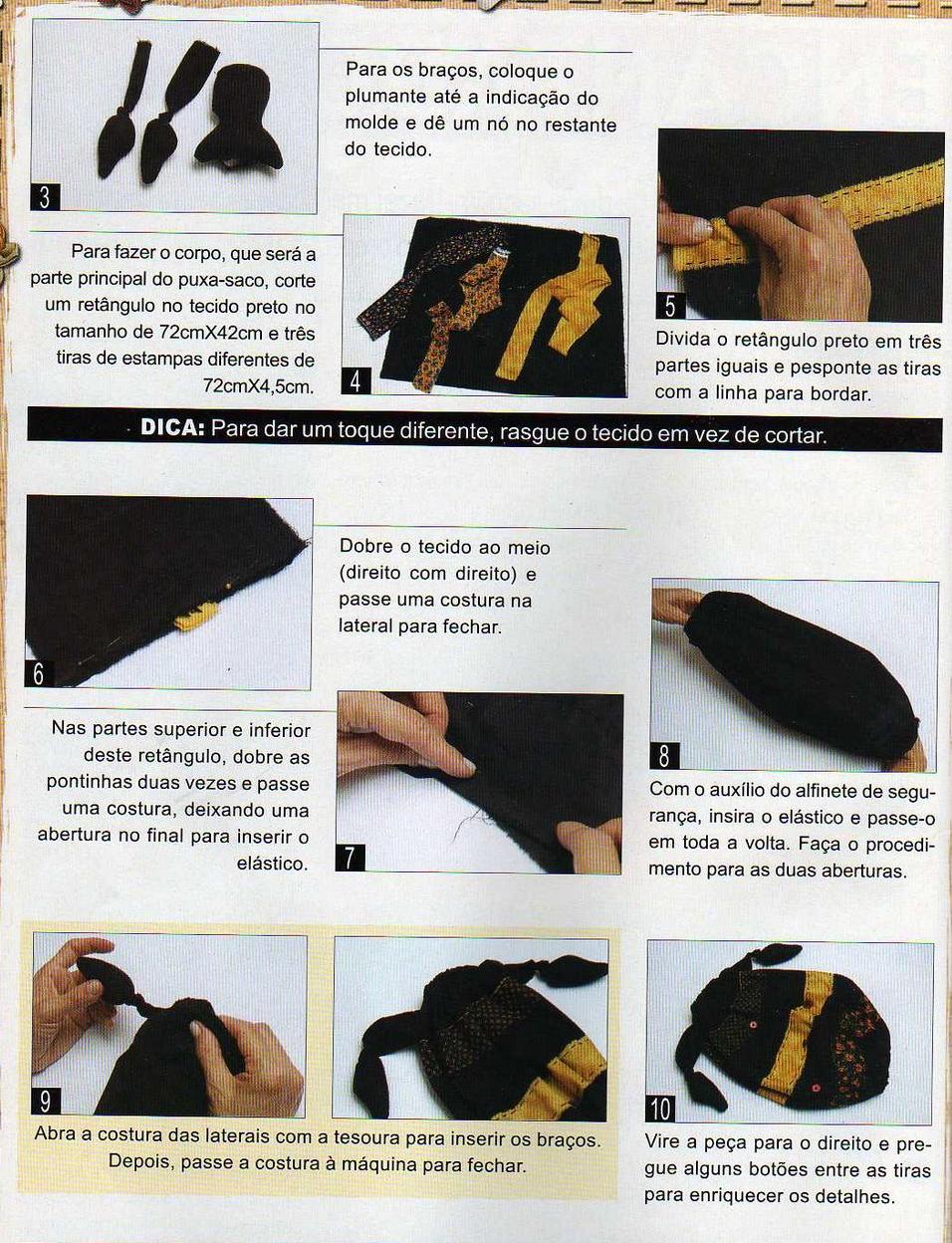 3

Para os braços, coloque o plumante até a indicação do molde e dê um nó no restante do tecido.

Para fazer o corpo, que será a parte principal do puxa-saco, corte um retângulo no tecido preto no tamanho de 72cmX42cm e três tiras de estampas diferentes de 72cmX4,5cm.

4

5

Divida o retângulo preto em três partes iguais e pesponte as tiras com a linha para bordar.

DICA: Para dar um toque diferente, rasgue o tecido em vez de cortar.

6

Dobre o tecido ao meio (direito com direito) e passe uma costura na lateral para fechar.

Nas partes superior e inferior deste retângulo, dobre as pontinhas duas vezes e passe uma costura, deixando uma abertura no final para inserir o elástico.

7

8

Com o auxílio do alfinete de segurança, insira o elástico e passe-o em toda a volta. Faça o procedimento para as duas aberturas.

9

Abra a costura das laterais com a tesoura para inserir os braços. Depois, passe a costura à máquina para fechar.

10

Vire a peça para o direito e pregue alguns botões entre as tiras para enriquecer os detalhes.