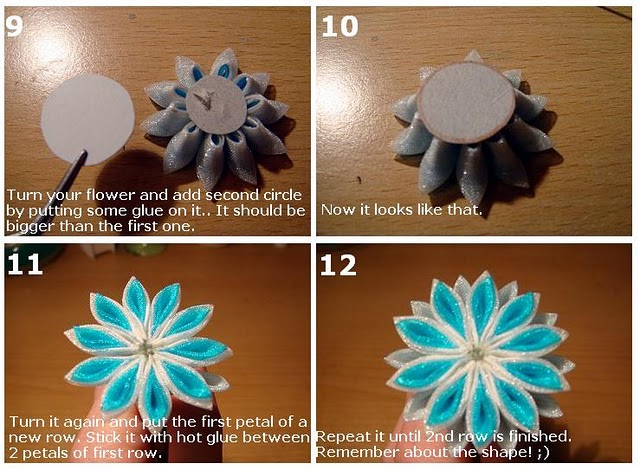 9

Turn your flower and add second circle by putting some glue on it.. It should be bigger than the first one.

10

Now it looks like that.

11

Turn it again and put the first petal of a new row. Stick it with hot glue between 2 petals of first row.

12

Repeat it until 2nd row is finished. Remember about the shape! ;)