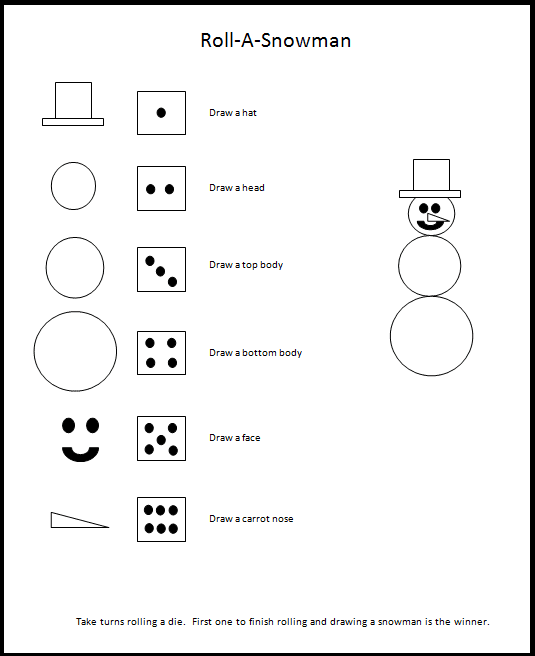 Roll-A-Snowman

Draw a hat

Draw a head

Draw a top body

Draw a bottom body

Draw a face

Draw a carrot nose

Take turns rolling a die. First one to finish rolling and drawing a snowman is the winner.