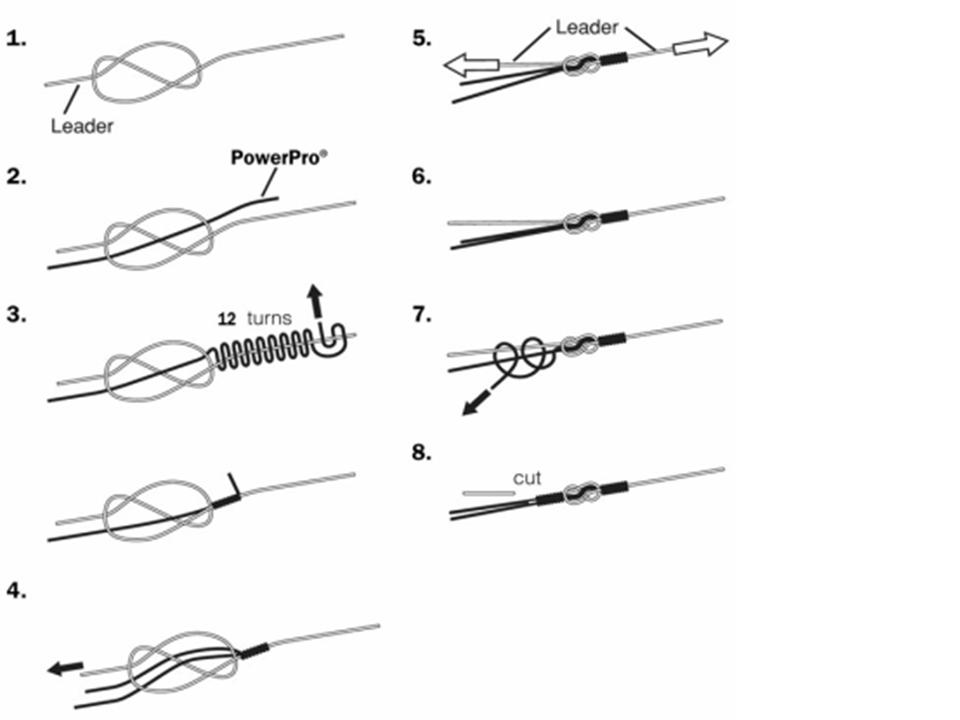 1.

Leader

2.

PowerPro®

3.

12 turns

4.

5.

Leader

6.

7.

8.

cut