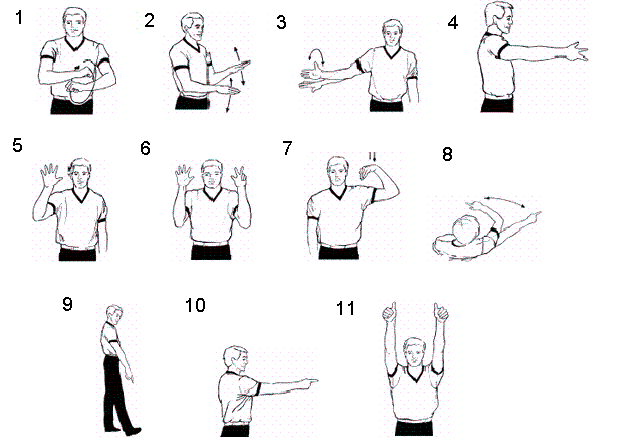 1 2 3 4

5 6 7 8

9 10 11