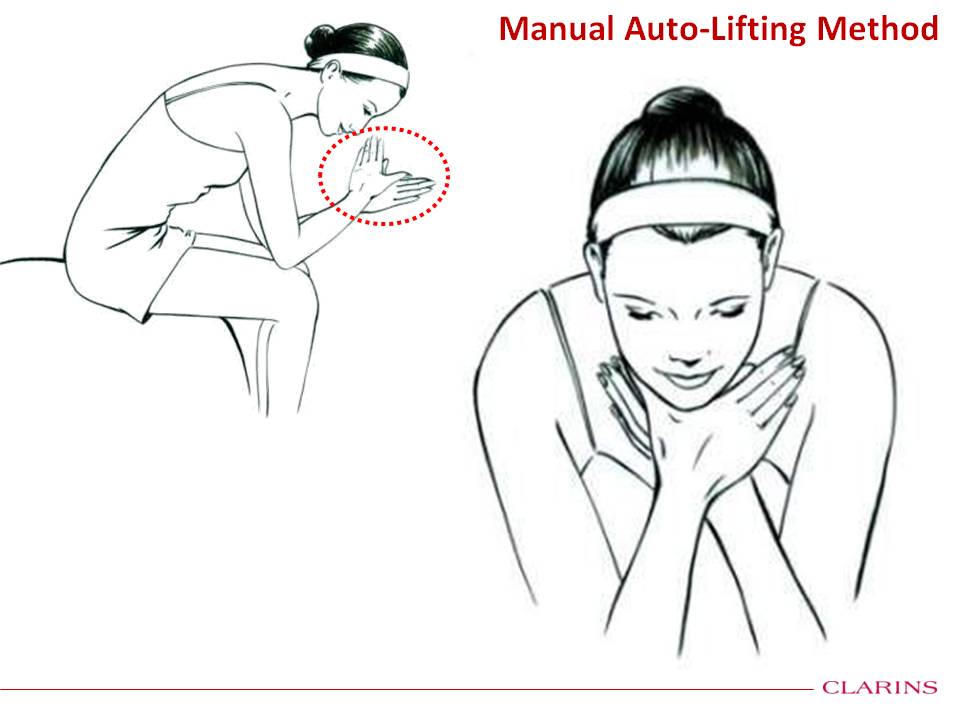 Manual Auto-Lifting Method

CLARINS