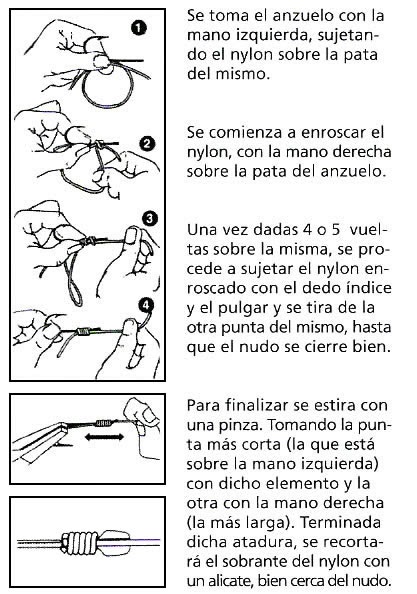 1

2

3

4

Se toma el anzuelo con la mano izquierda, sujetando el nylon sobre la pata del mismo.

Se comienza a enroscar el nylon, con la mano derecha sobre la pata del anzuelo.

Una vez dadas 4 o 5 vueltas sobre la misma, se procede a sujetar el nylon enroscado con el dedo índice y el pulgar y se tira de la otra punta del mismo, hasta que el nudo se cierre bien.

Para finalizar se estira con una pinza. Tomando la punta más corta (la que está sobre la mano izquierda) con dicho elemento y la otra con la mano derecha (la más larga). Terminada dicha atadura, se recortará el sobrante del nylon con un alicate, bien cerca del nudo.